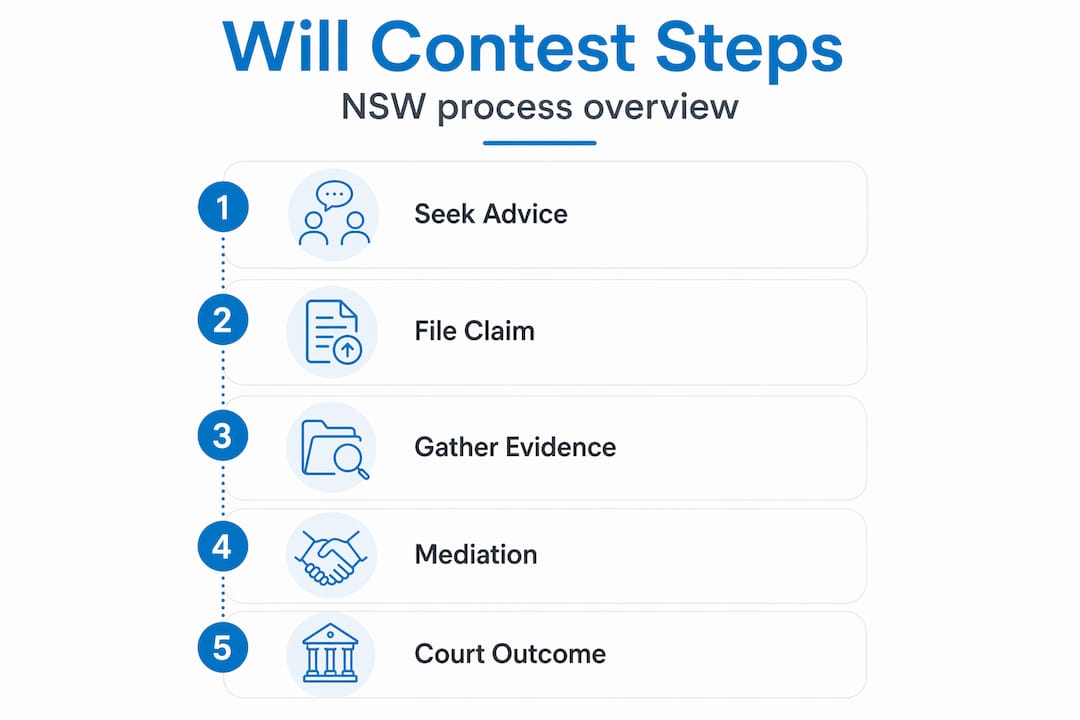 Will Contest Steps

NSW process overview

1 Seek Advice

2 File Claim

3 Gather Evidence

4 Mediation

5 Court Outcome