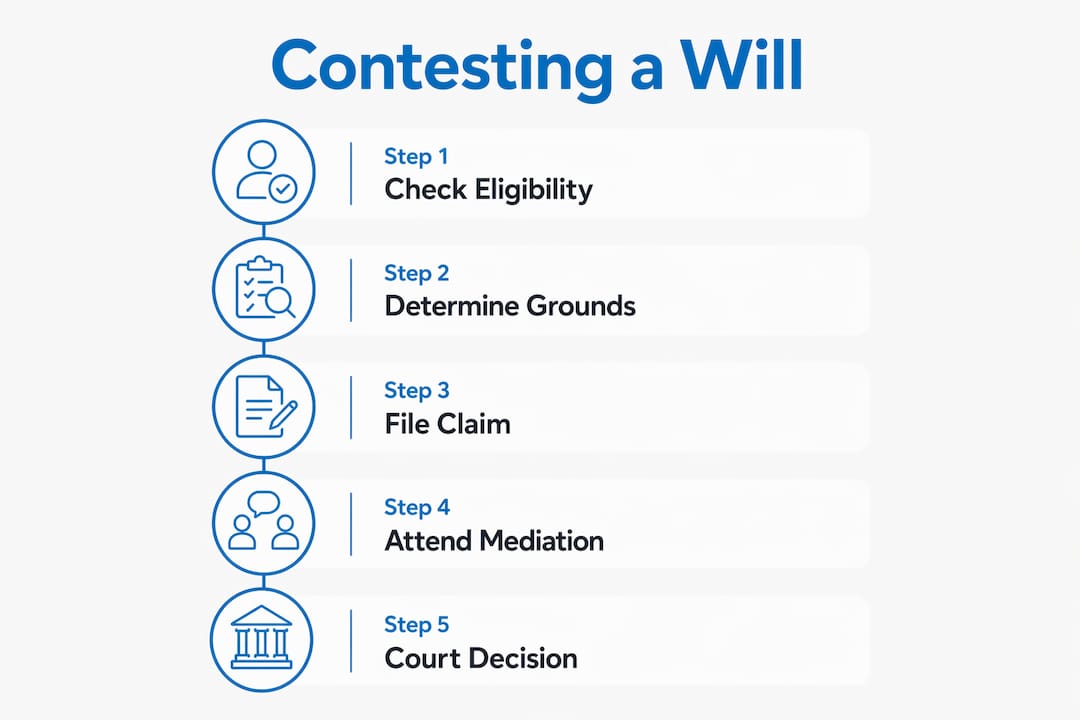 Contesting a Will

Step 1
Check Eligibility

Step 2
Determine Grounds

Step 3
File Claim

Step 4
Attend Mediation

Step 5
Court Decision