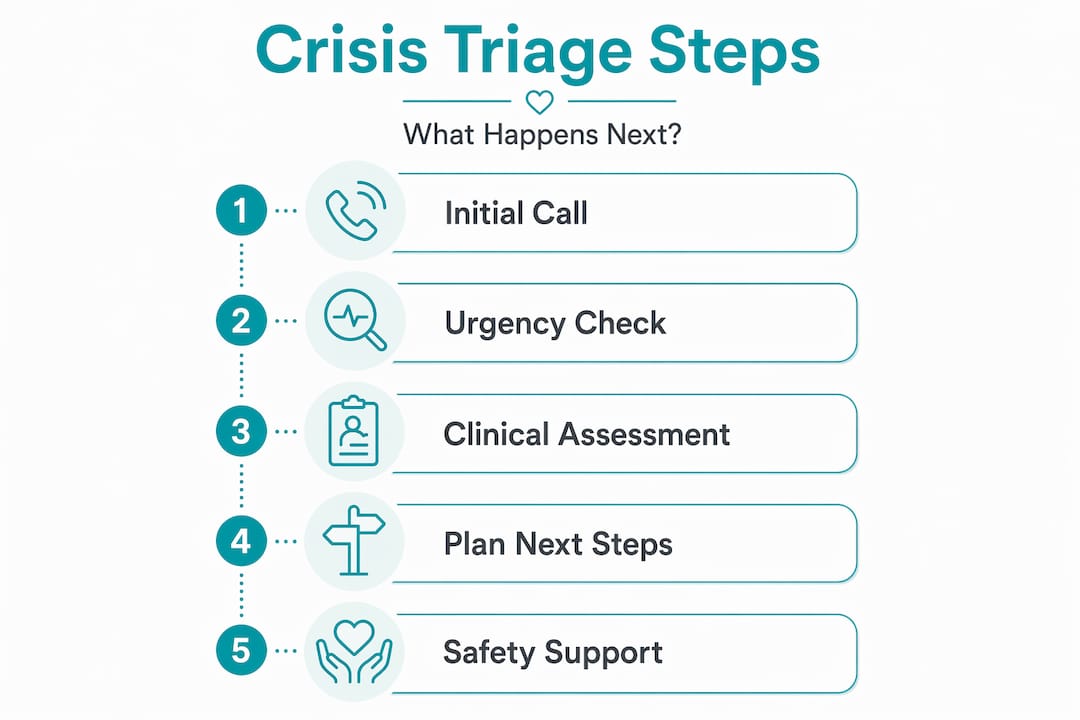 Crisis Triage Steps

What Happens Next?

1 Initial Call

2 Urgency Check

3 Clinical Assessment

4 Plan Next Steps

5 Safety Support