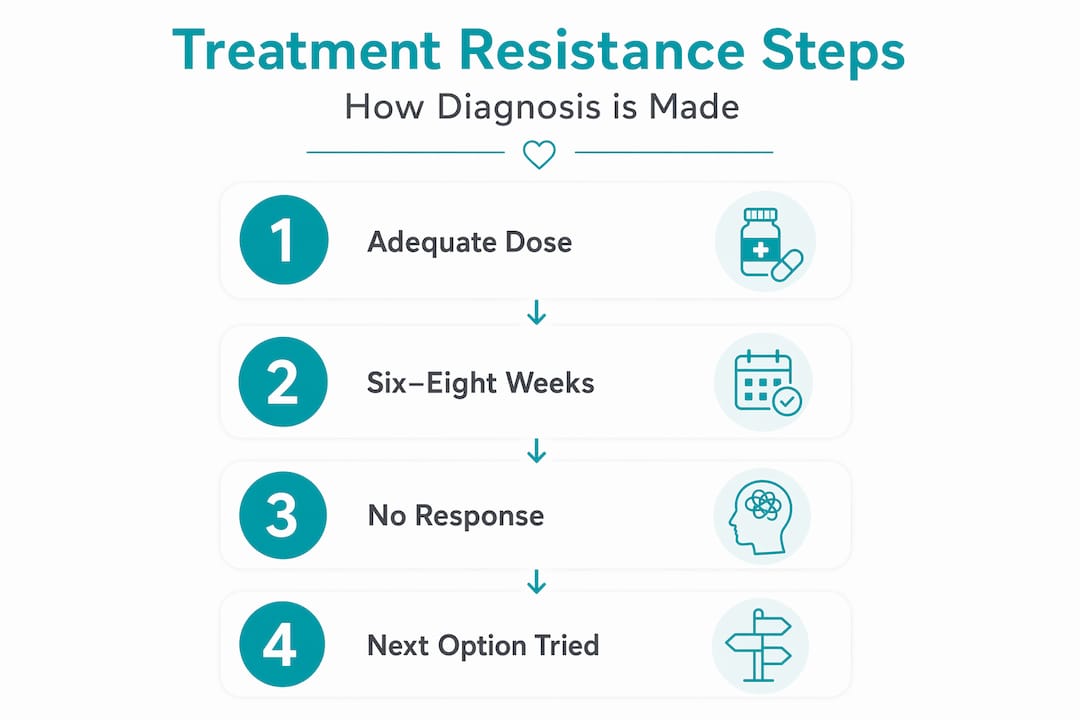 Treatment Resistance Steps

How Diagnosis is Made

1 Adequate Dose

2 Six–Eight Weeks

3 No Response

4 Next Option Tried