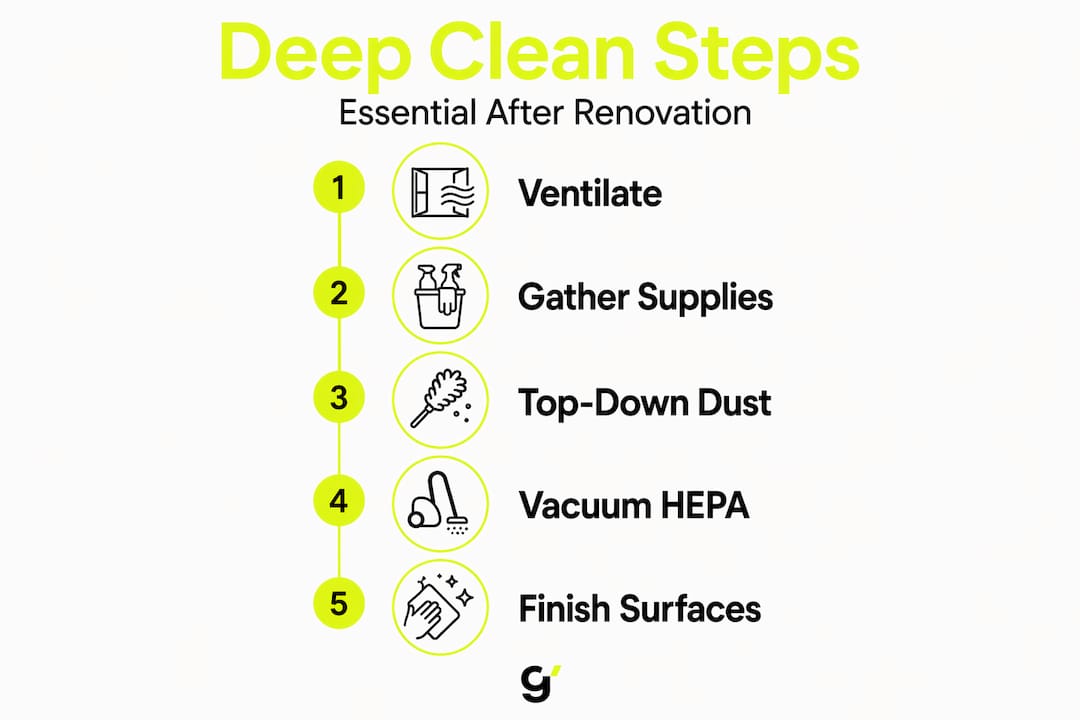 Deep Clean Steps
Essential After Renovation

1 Ventilate

2 Gather Supplies

3 Top-Down Dust

4 Vacuum HEPA

5 Finish Surfaces

g'