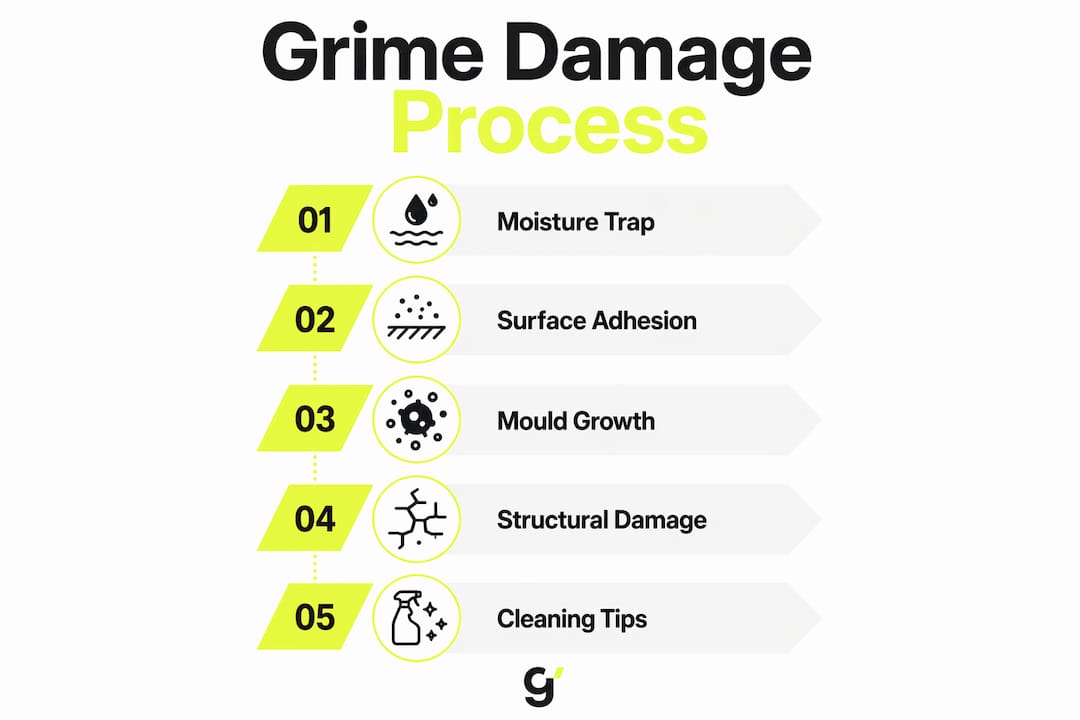 Grime Damage Process

01 Moisture Trap

02 Surface Adhesion

03 Mould Growth

04 Structural Damage

05 Cleaning Tips

g'