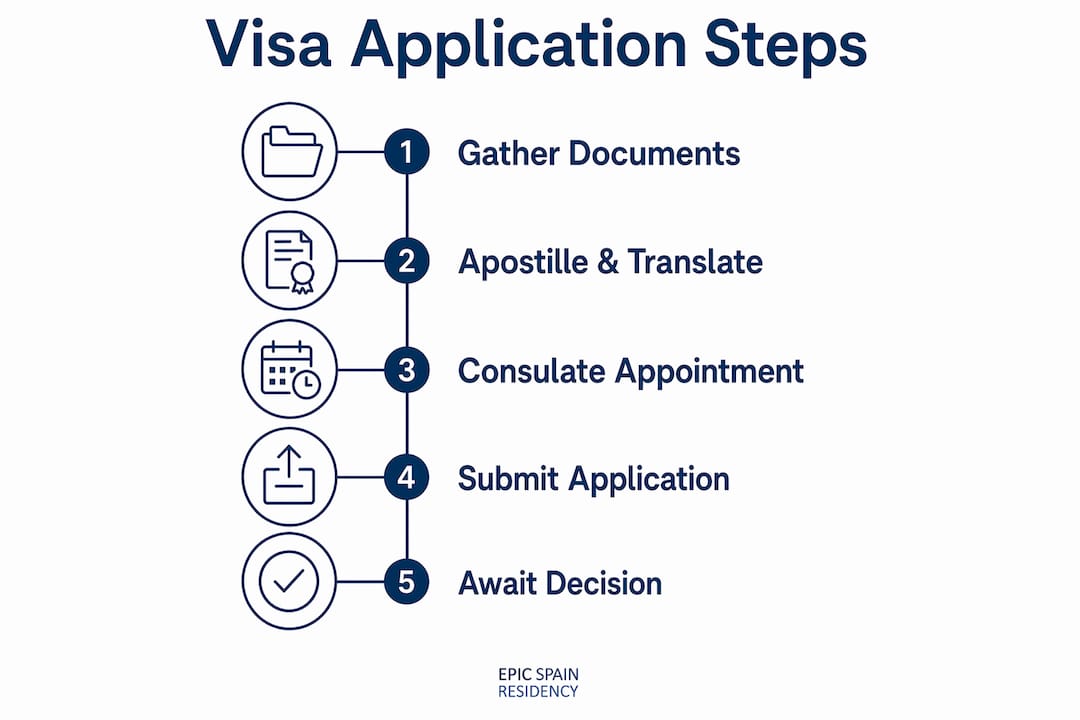 Visa Application Steps

1 Gather Documents

2 Apostille & Translate

3 Consulate Appointment

4 Submit Application

5 Await Decision

EPIC SPAIN
RESIDENCY