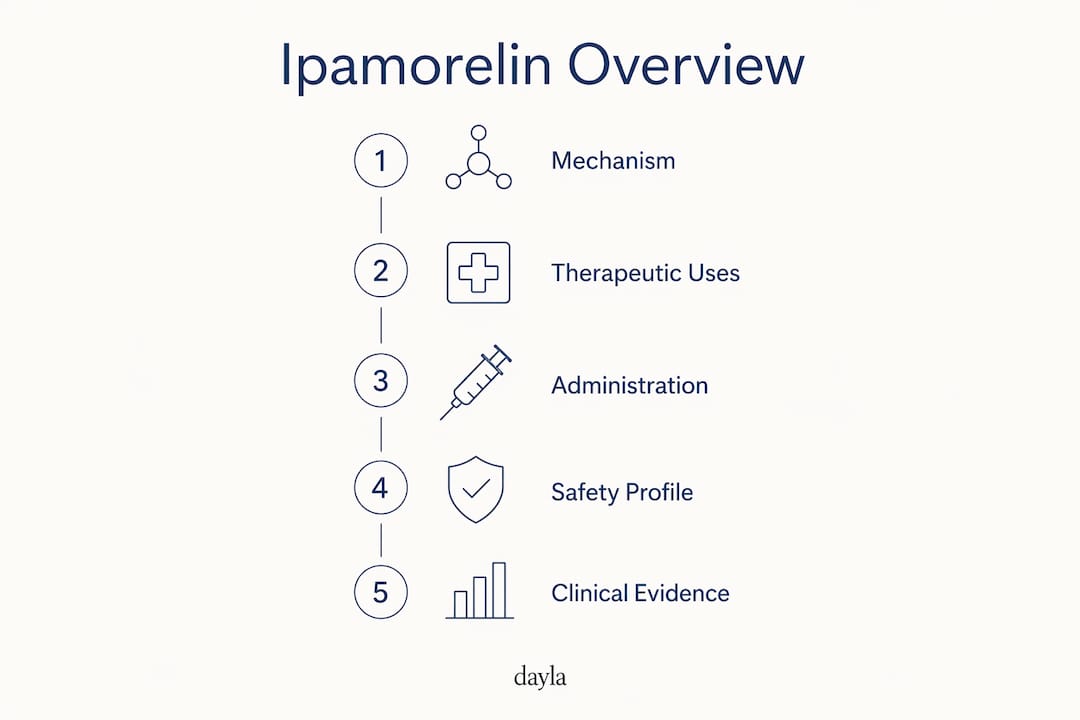 Ipamorelin Overview

1 Mechanism

2 Therapeutic Uses

3 Administration

4 Safety Profile

5 Clinical Evidence

dayla