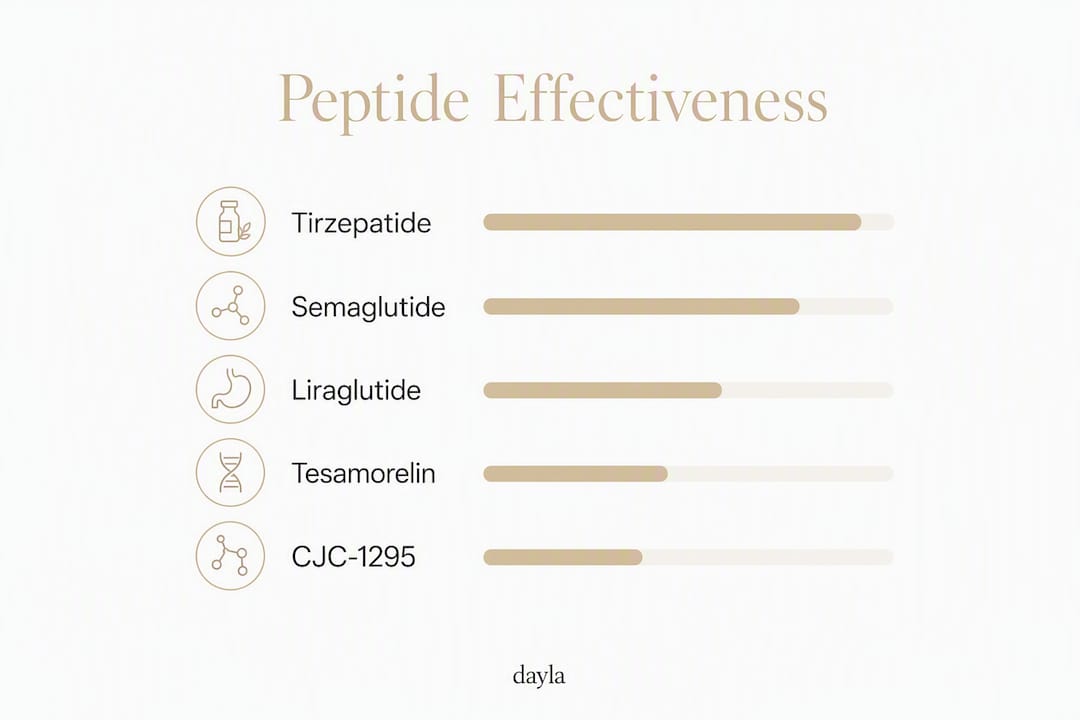 Peptide Effectiveness

Tirzepatide

Semaglutide

Liraglutide

Tesamorelin

CJC-1295

dayla