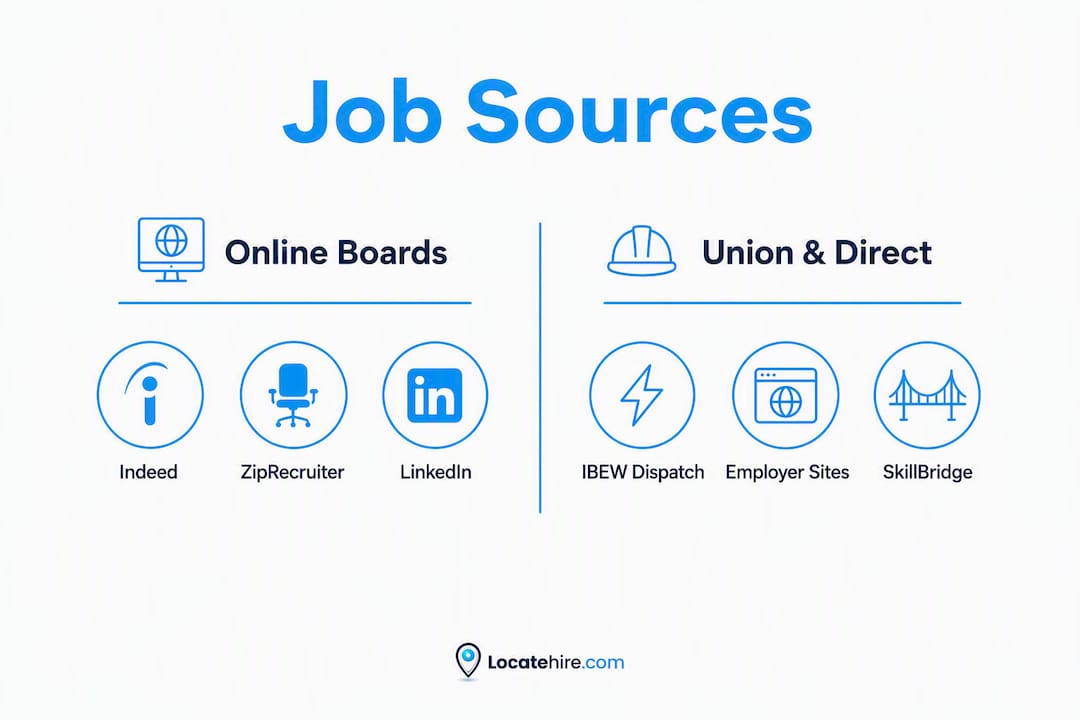 Job Sources

Online Boards

Indeed

ZipRecruiter

in

LinkedIn

Union & Direct

IBEW Dispatch

Employer Sites

SkillBridge

Locatehire.com