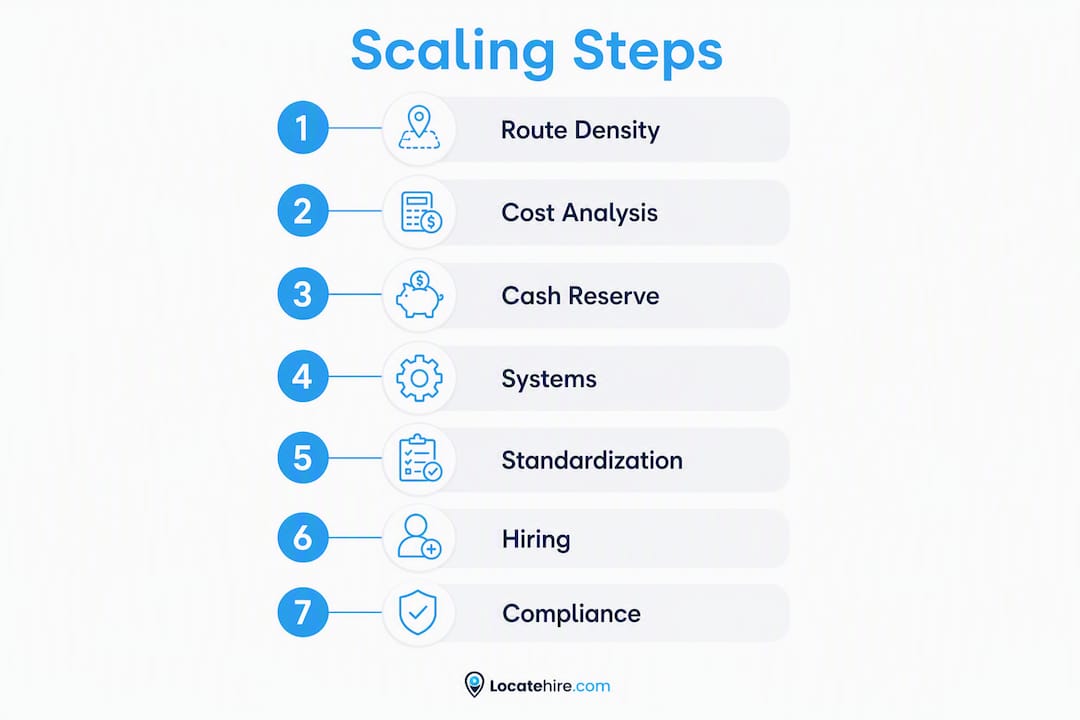 Scaling Steps

1 Route Density

2 Cost Analysis

3 Cash Reserve

4 Systems

5 Standardization

6 Hiring

7 Compliance

Locatehire.com