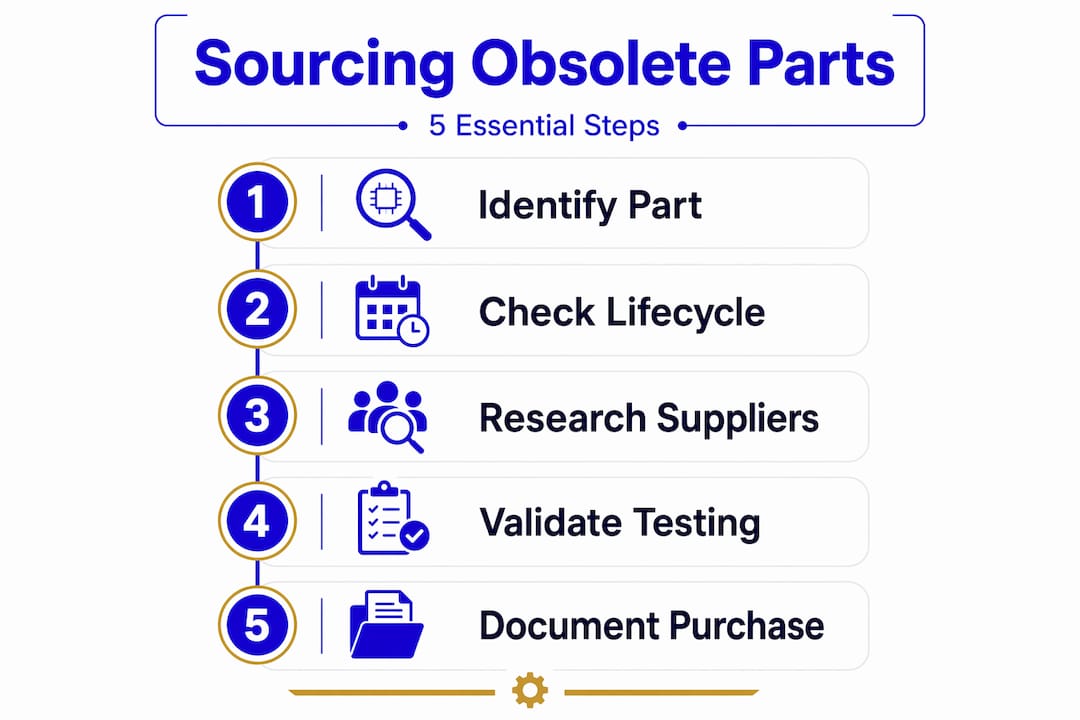 Sourcing Obsolete Parts

5 Essential Steps

1 Identify Part

2 Check Lifecycle

3 Research Suppliers

4 Validate Testing

5 Document Purchase