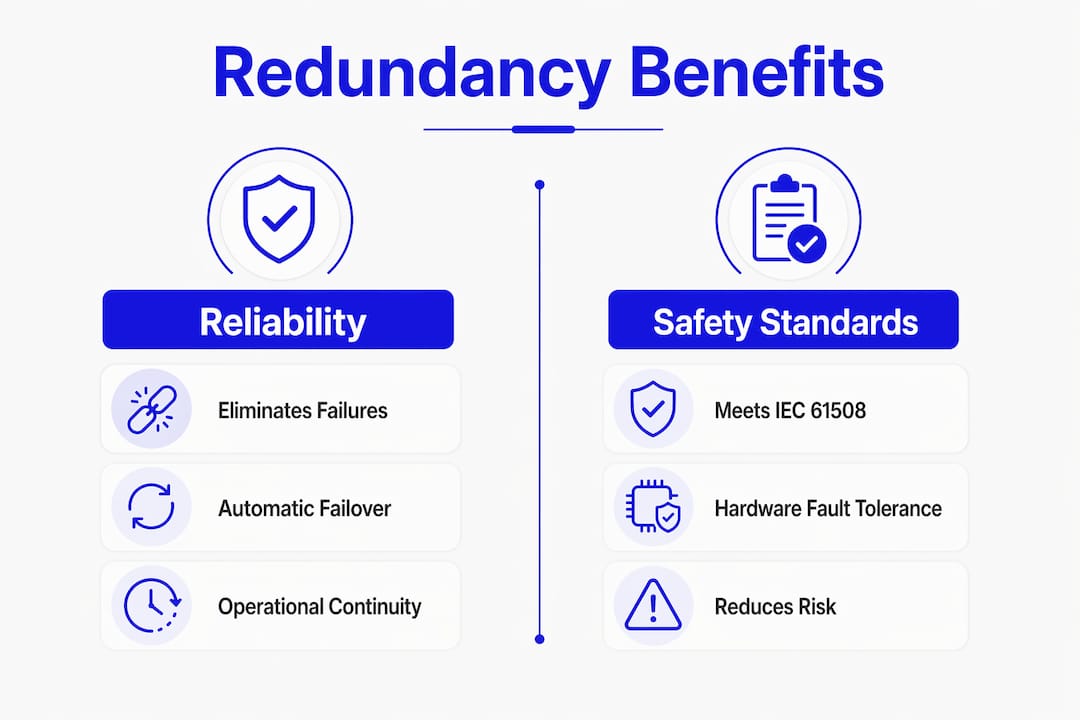 Redundancy Benefits

Reliability

Eliminates Failures

Automatic Failover

Operational Continuity

Safety Standards

Meets IEC 61508

Hardware Fault Tolerance

Reduces Risk