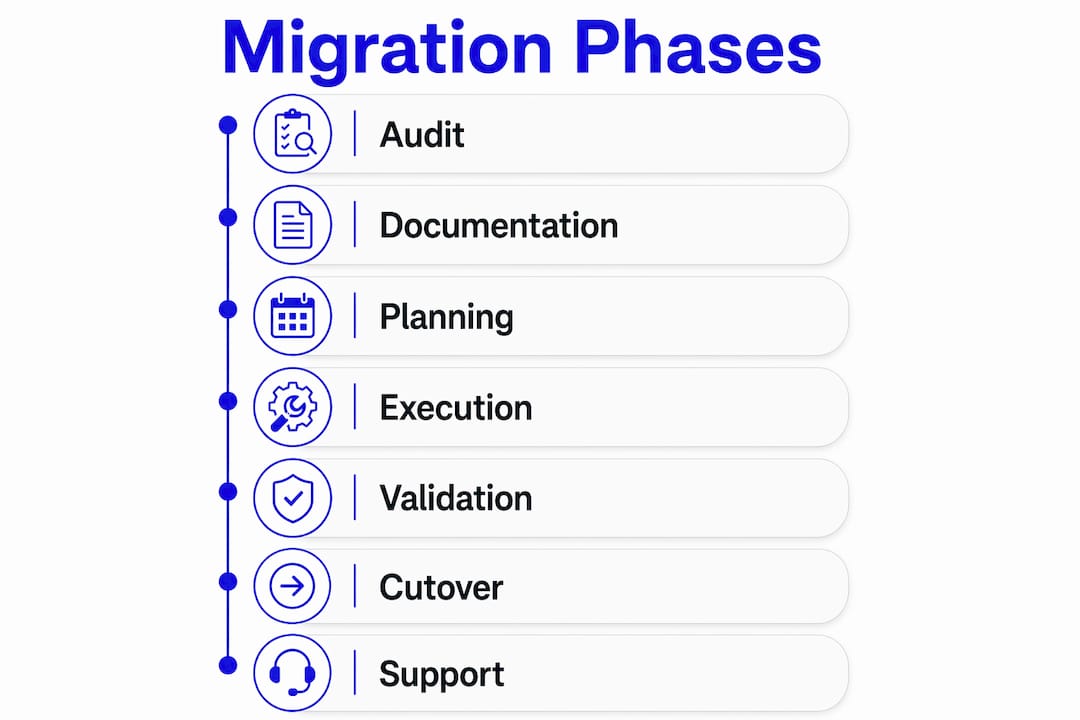 Migration Phases

Audit

Documentation

Planning

Execution

Validation

Cutover

Support