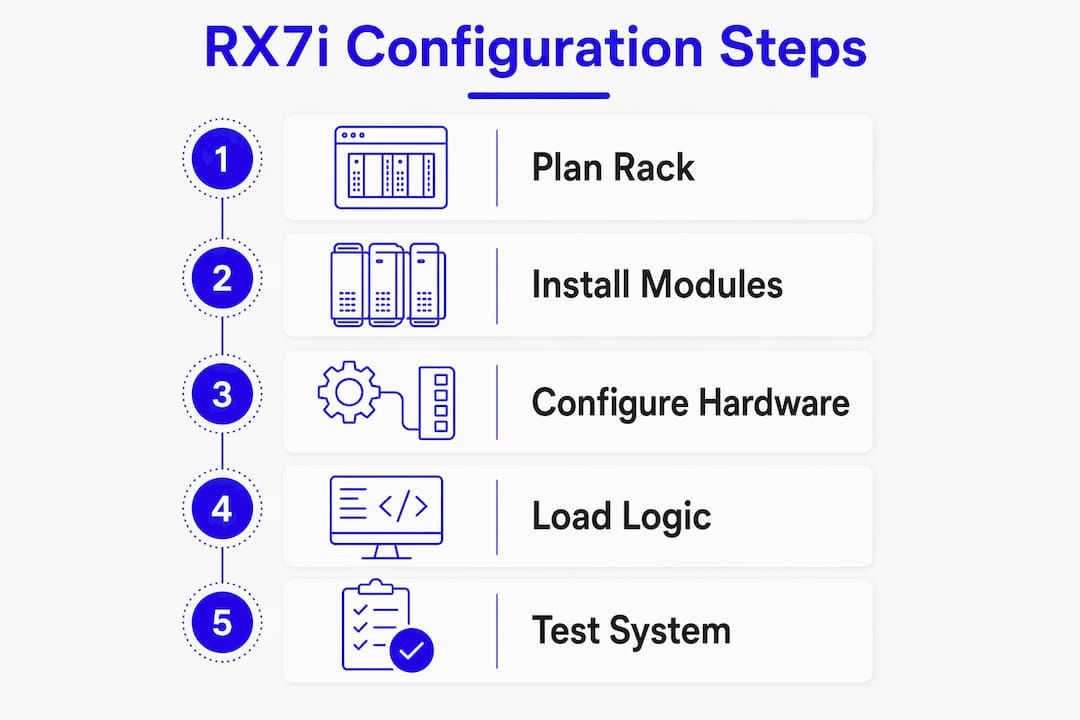 RX7i Configuration Steps

1 Plan Rack

2 Install Modules

3 Configure Hardware

4 Load Logic

5 Test System