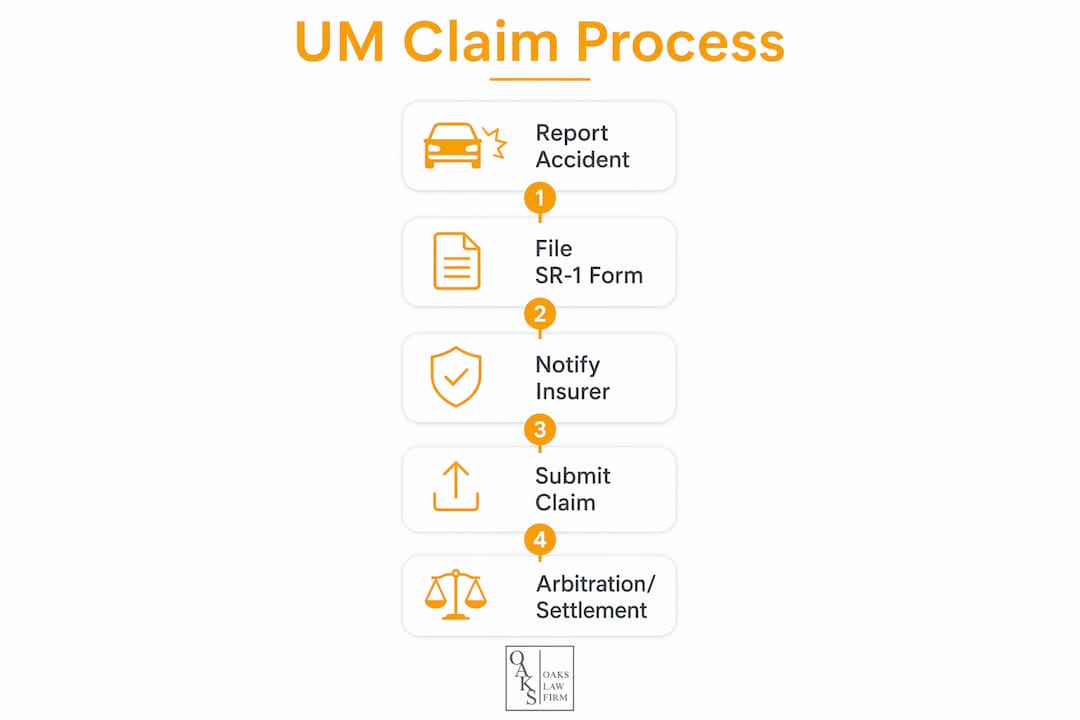 UM Claim Process

Report Accident

1

File SR-1 Form

2

Notify Insurer

3

Submit Claim

4

Arbitration/ Settlement

OAKS OAKS LAW FIRM