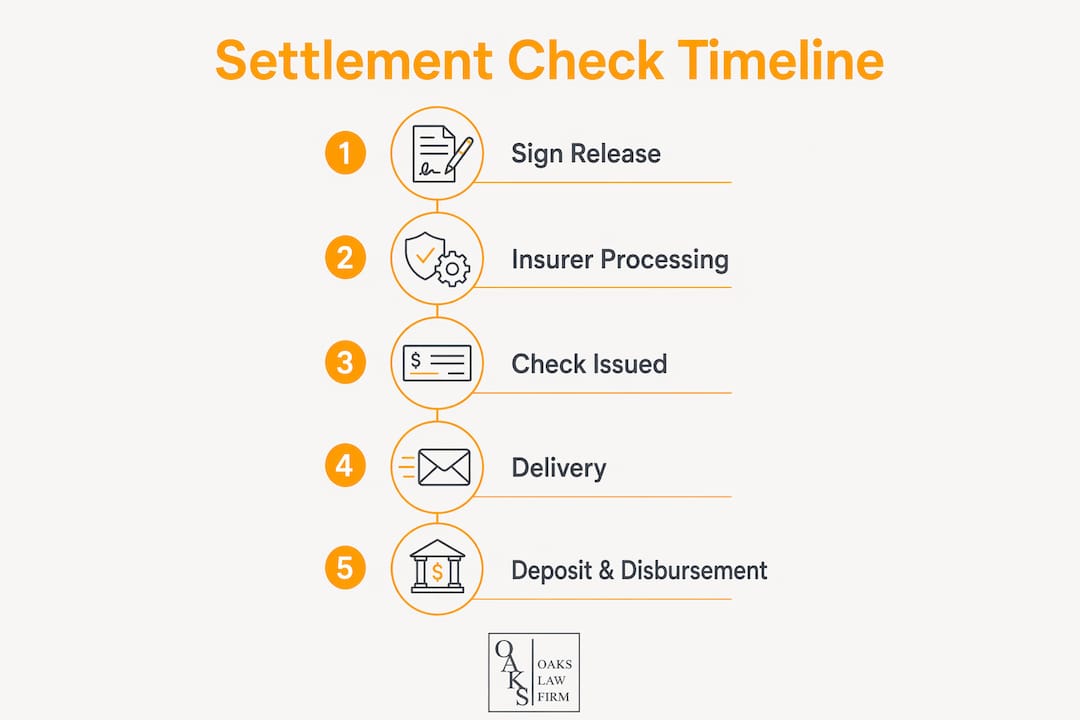 Settlement Check Timeline

1 Sign Release

2 Insurer Processing

3 $ Check Issued

4 Delivery

5 $ Deposit & Disbursement

OAKS OAKS LAW FIRM