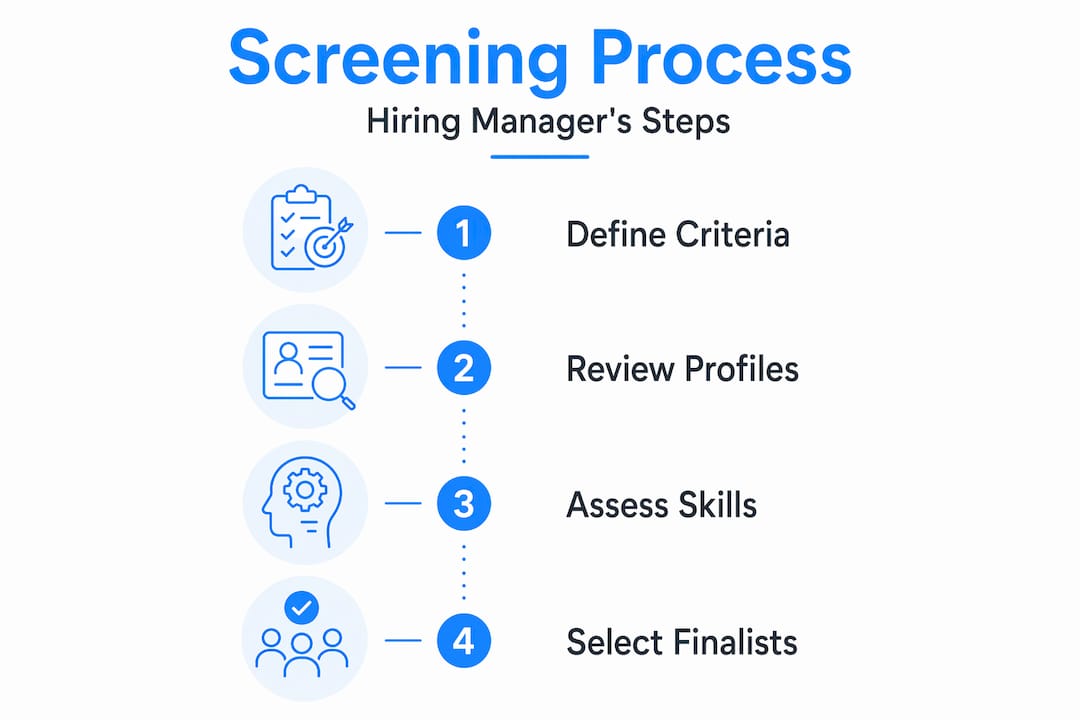 Screening Process

Hiring Manager's Steps

1 Define Criteria

2 Review Profiles

3 Assess Skills

4 Select Finalists