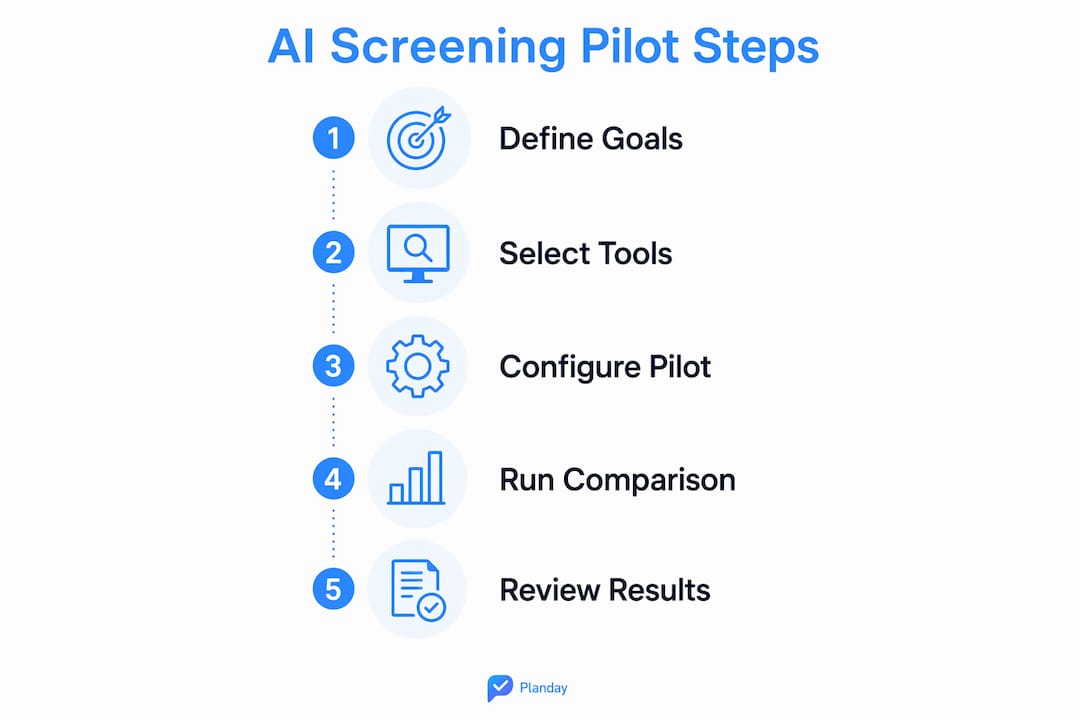 AI Screening Pilot Steps

1 Define Goals

2 Select Tools

3 Configure Pilot

4 Run Comparison

5 Review Results

Planday