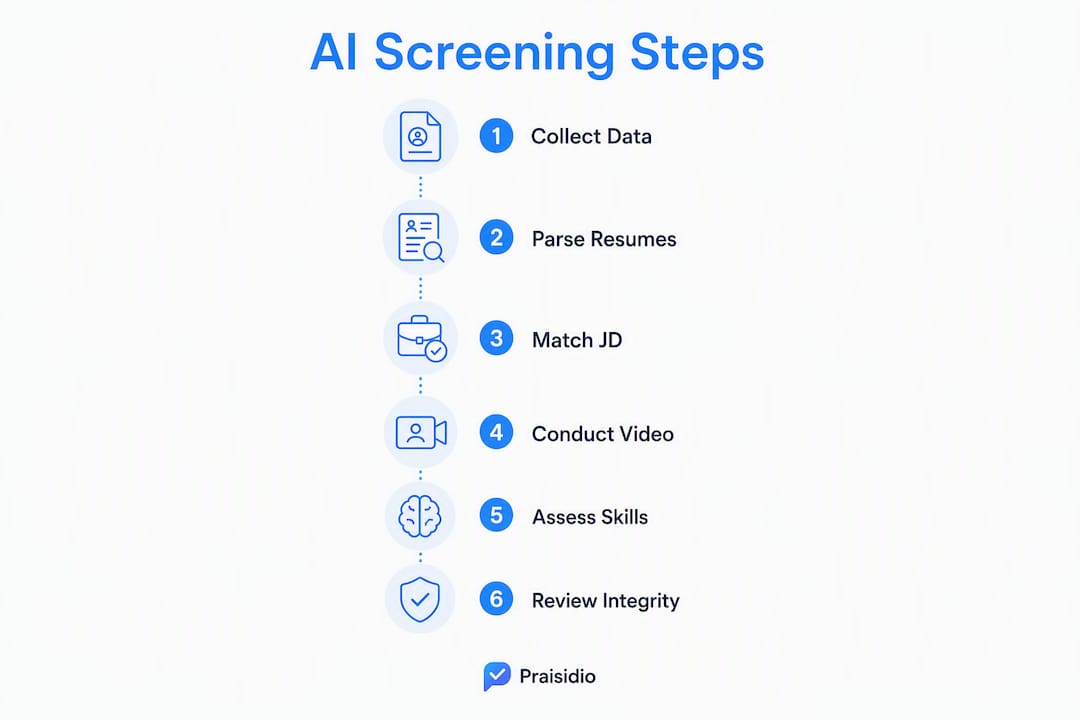 AI Screening Steps

1 Collect Data

2 Parse Resumes

3 Match JD

4 Conduct Video

5 Assess Skills

6 Review Integrity

Praisidio