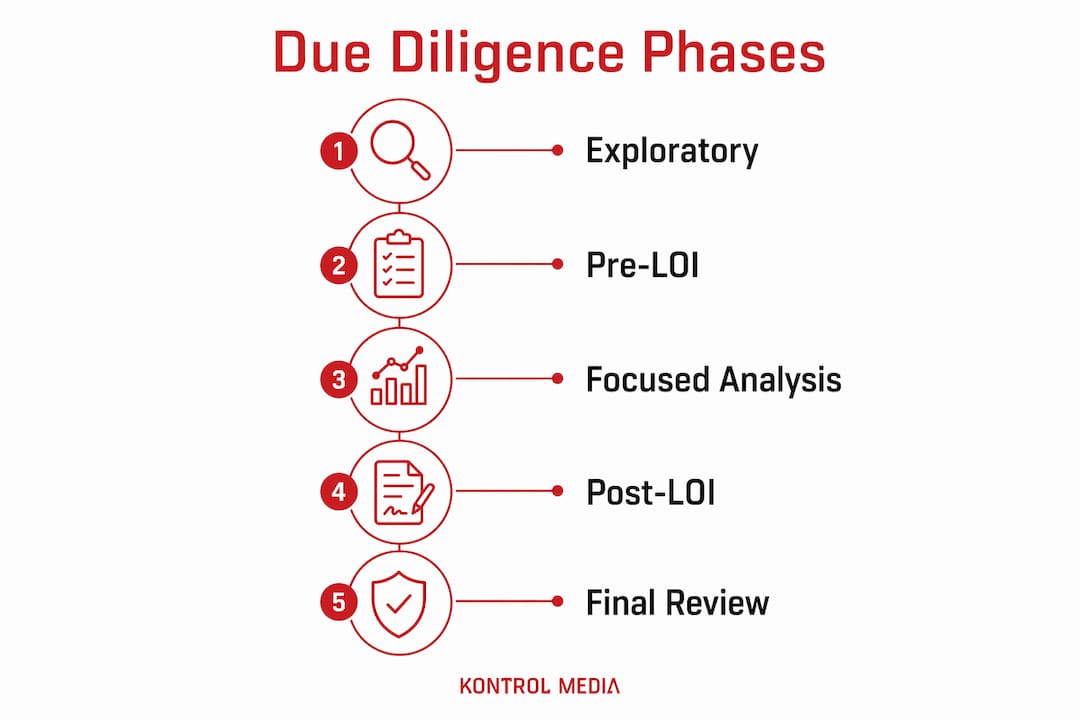 Due Diligence Phases

1 Exploratory

2 Pre-LOI

3 Focused Analysis

4 Post-LOI

5 Final Review

KONTROL MEDIA