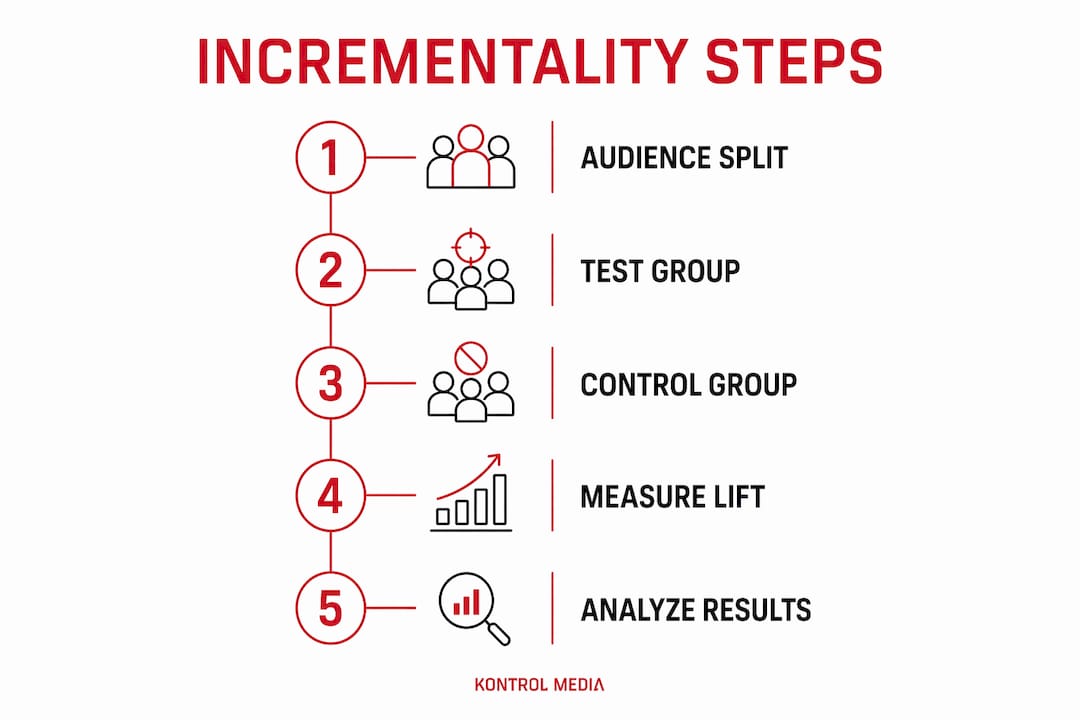 INCREMENTALITY STEPS

1 AUDIENCE SPLIT

2 TEST GROUP

3 CONTROL GROUP

4 MEASURE LIFT

5 ANALYZE RESULTS

KONTROL MEDIA