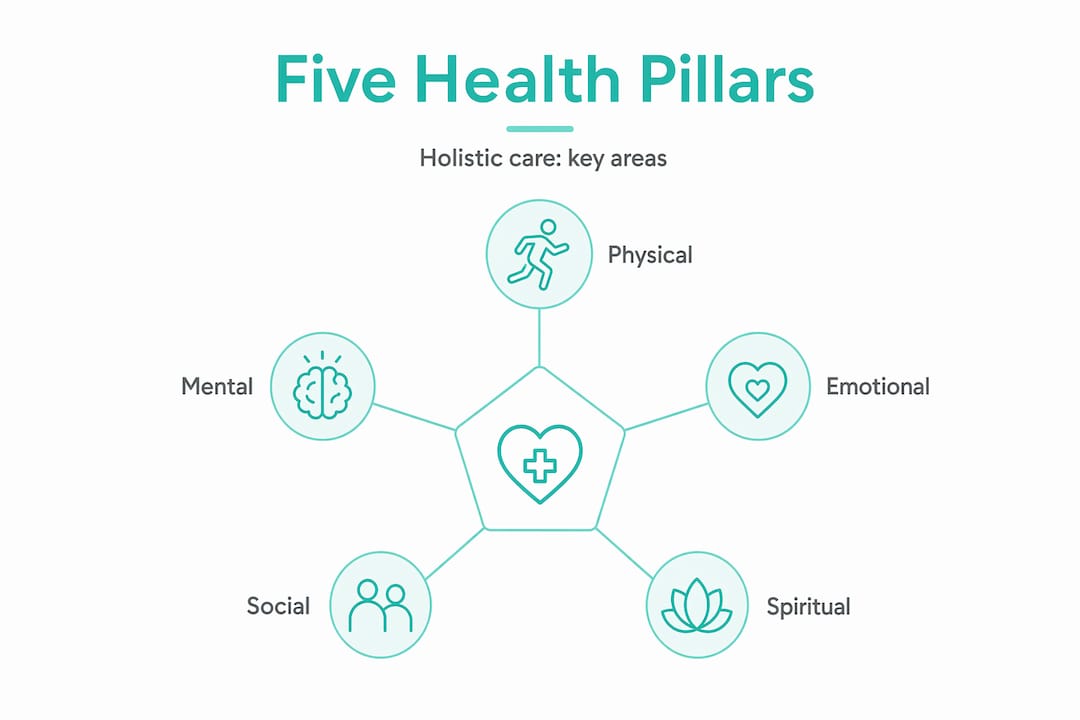 Five Health Pillars

Holistic care: key areas

Physical

Mental

Emotional

Social

Spiritual