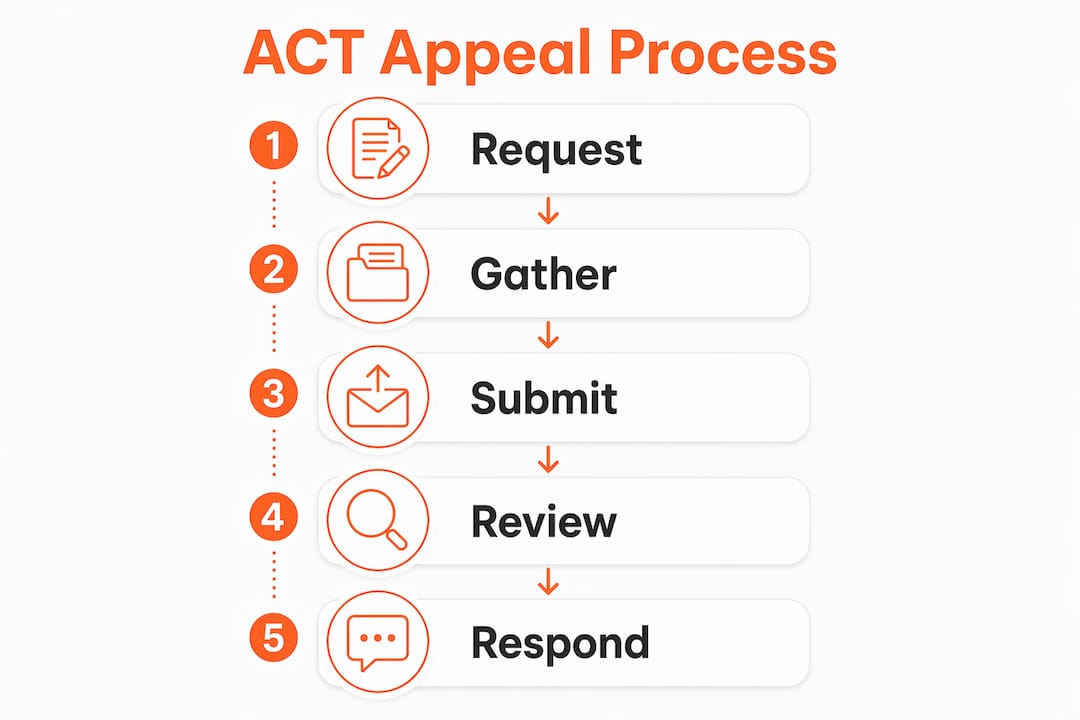 ACT Appeal Process

1 Request

2 Gather

3 Submit

4 Review

5 Respond