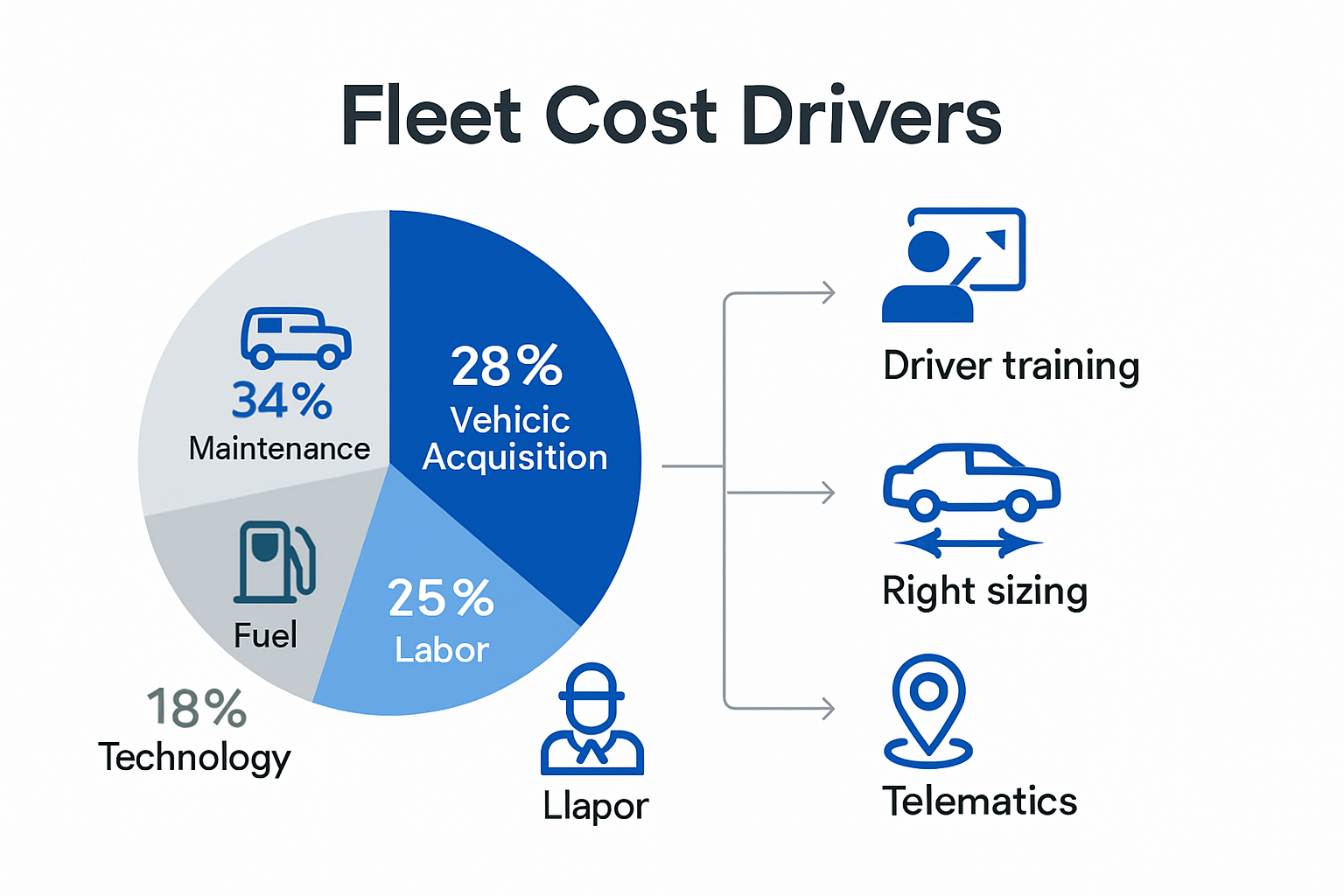 Fleet Cost Drivers

34%
Maintenance

28%
Vehicic
Acquisition

Fuel

25%
Labor

18%
Technology

Llapor

Driver training

Right sizing

Telematics