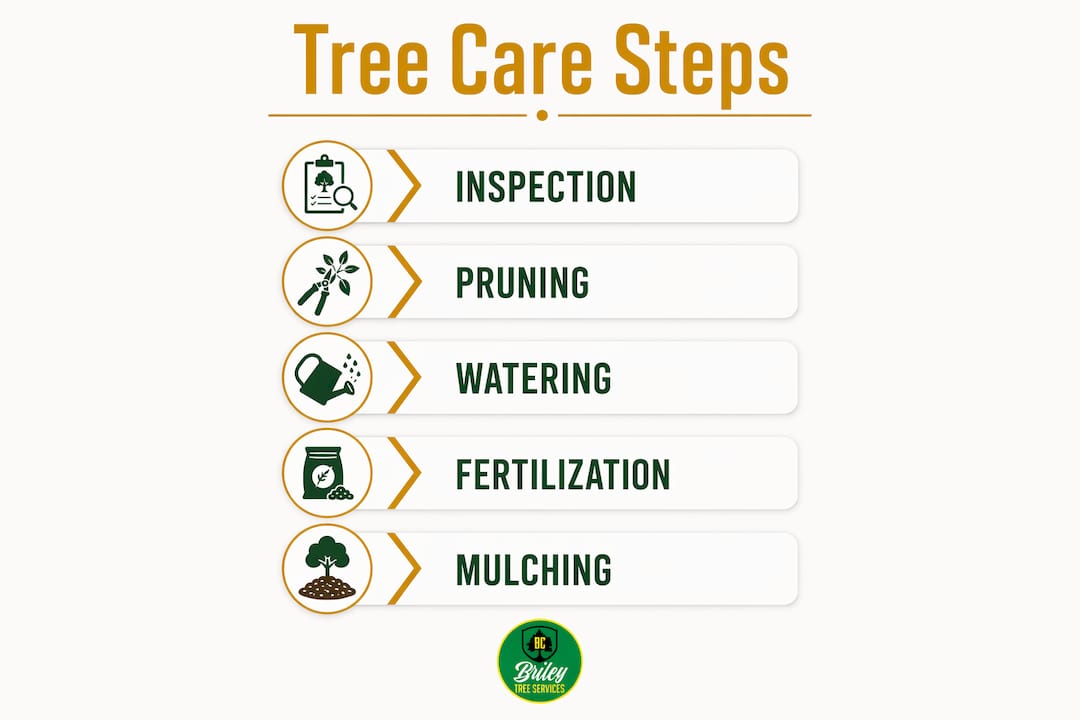 Tree Care Steps

INSPECTION

PRUNING

WATERING

FERTILIZATION

MULCHING

BC
Briley
TREE SERVICES