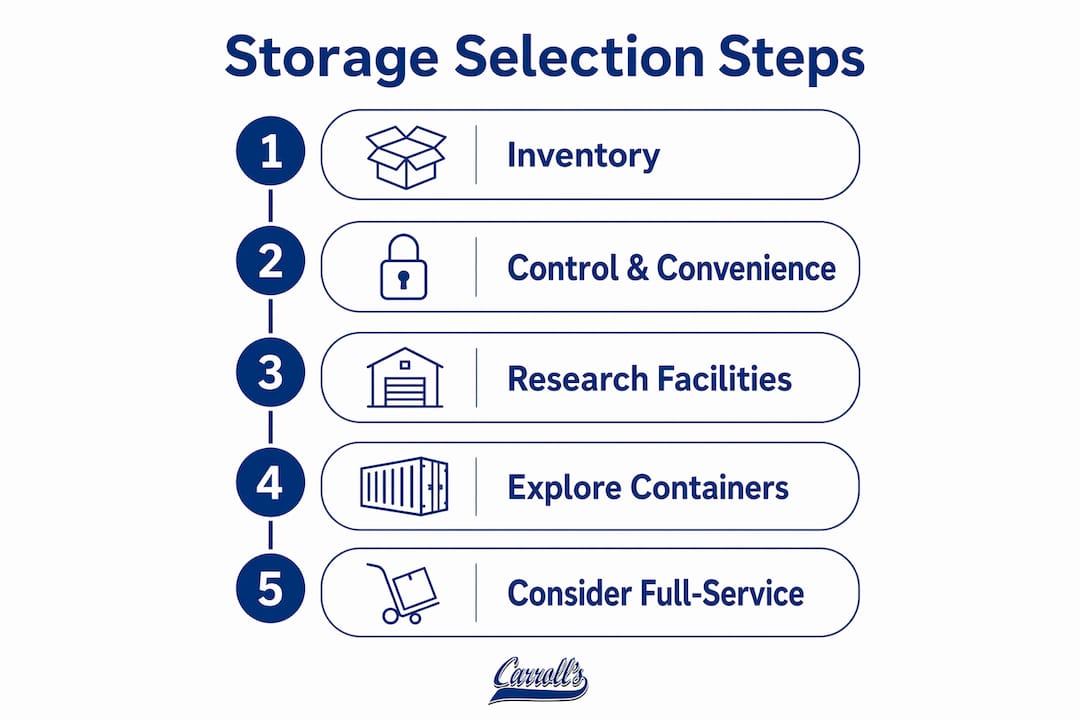 Storage Selection Steps

1 Inventory

2 Control & Convenience

3 Research Facilities

4 Explore Containers

5 Consider Full-Service

Carroll's