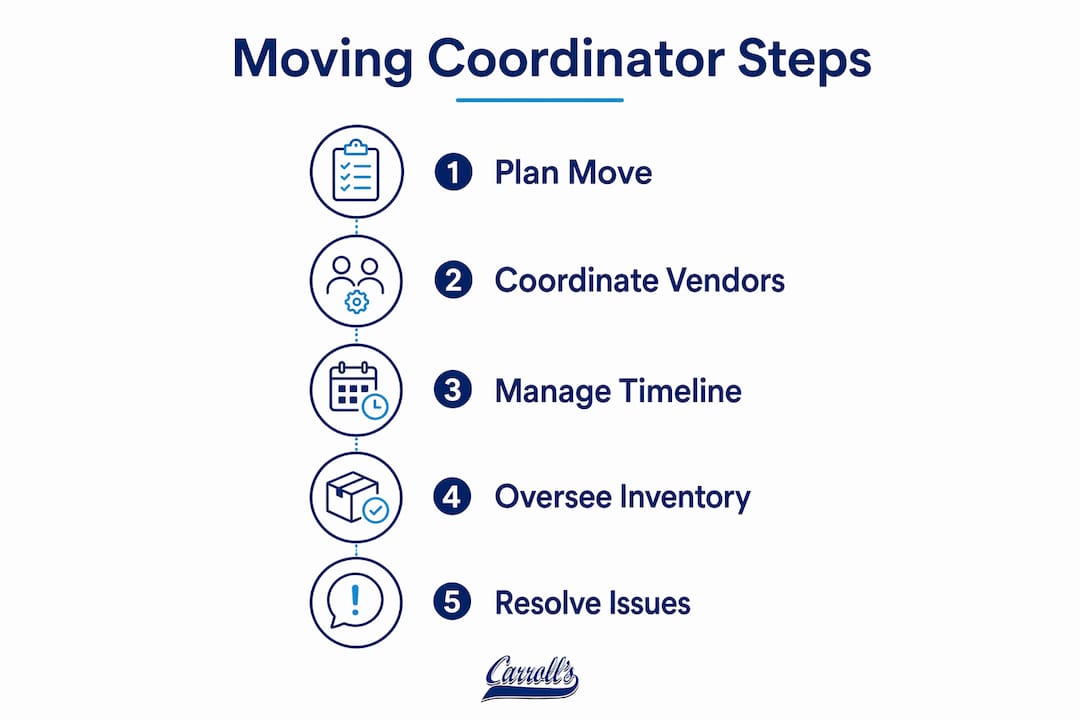 Moving Coordinator Steps

1 Plan Move

2 Coordinate Vendors

3 Manage Timeline

4 Oversee Inventory

5 Resolve Issues

Carroll's