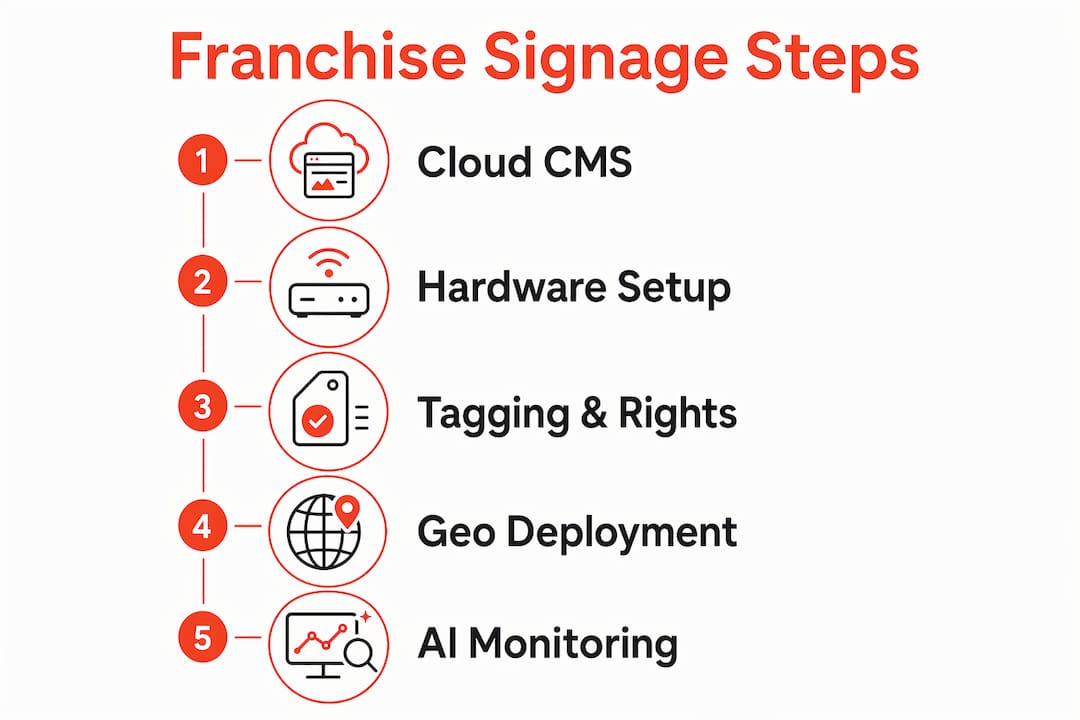 Franchise Signage Steps

1 Cloud CMS

2 Hardware Setup

3 Tagging & Rights

4 Geo Deployment

5 AI Monitoring