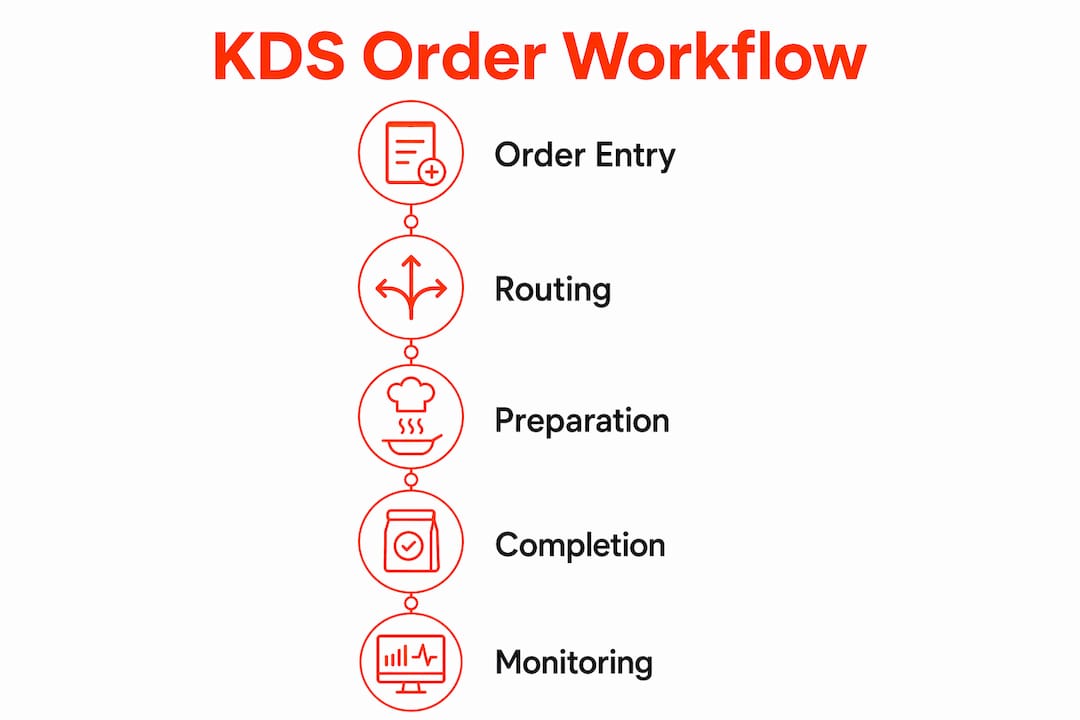 KDS Order Workflow

Order Entry

Routing

Preparation

Completion

Monitoring