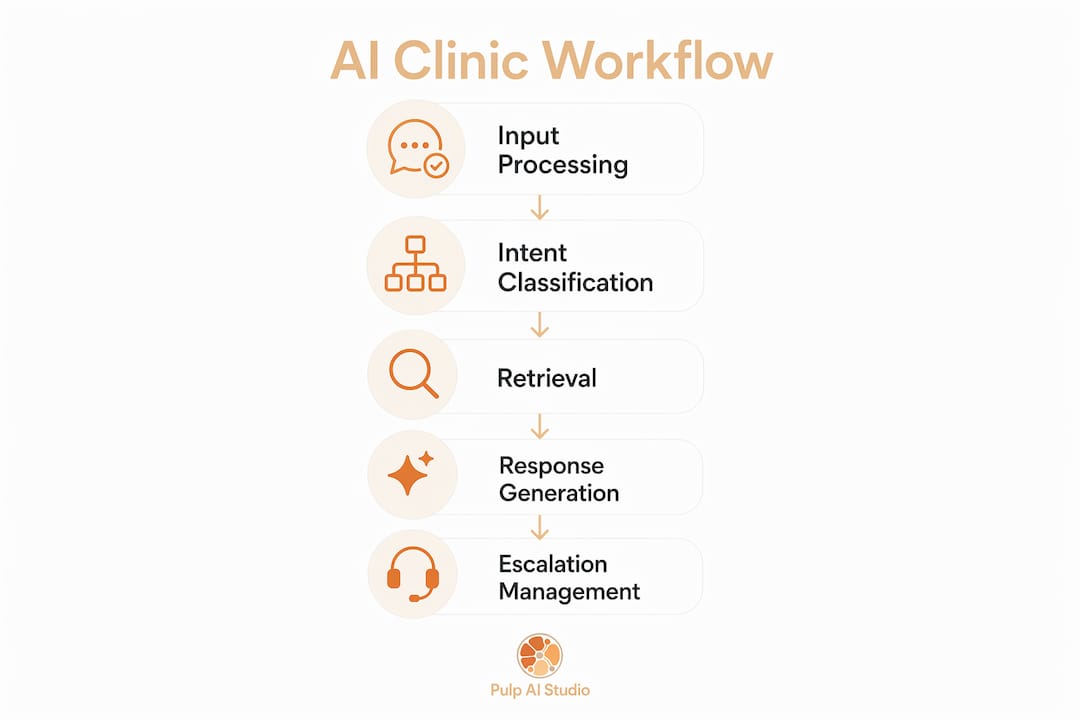 AI Clinic Workflow

Input Processing

Intent Classification

Retrieval

Response Generation

Escalation Management

Pulp AI Studio