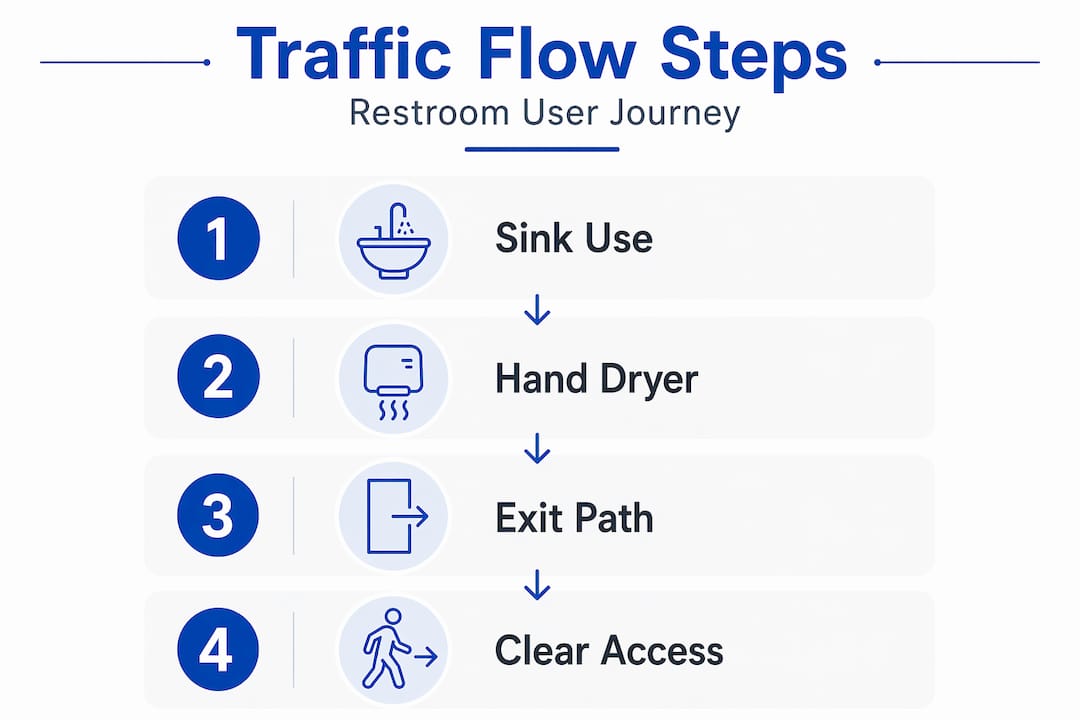 Traffic Flow Steps

Restroom User Journey

1 Sink Use

2 Hand Dryer

3 Exit Path

4 Clear Access