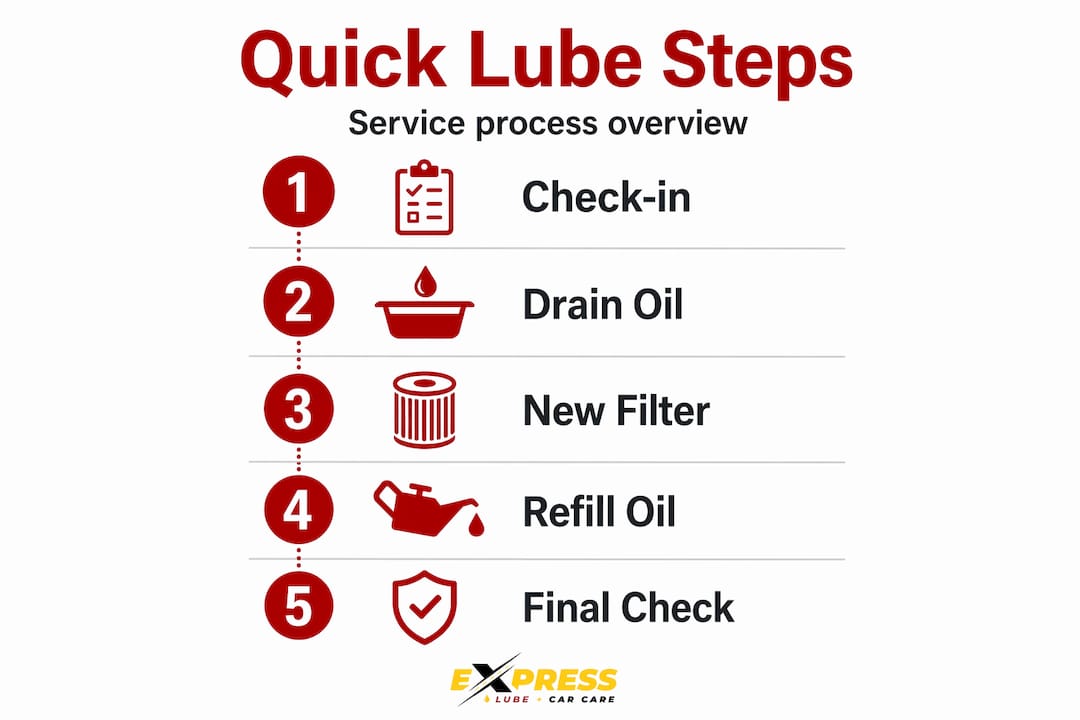 Quick Lube Steps

Service process overview

1 Check-in

2 Drain Oil

3 New Filter

4 Refill Oil

5 Final Check

EXPRESS
LUBE + CAR CARE