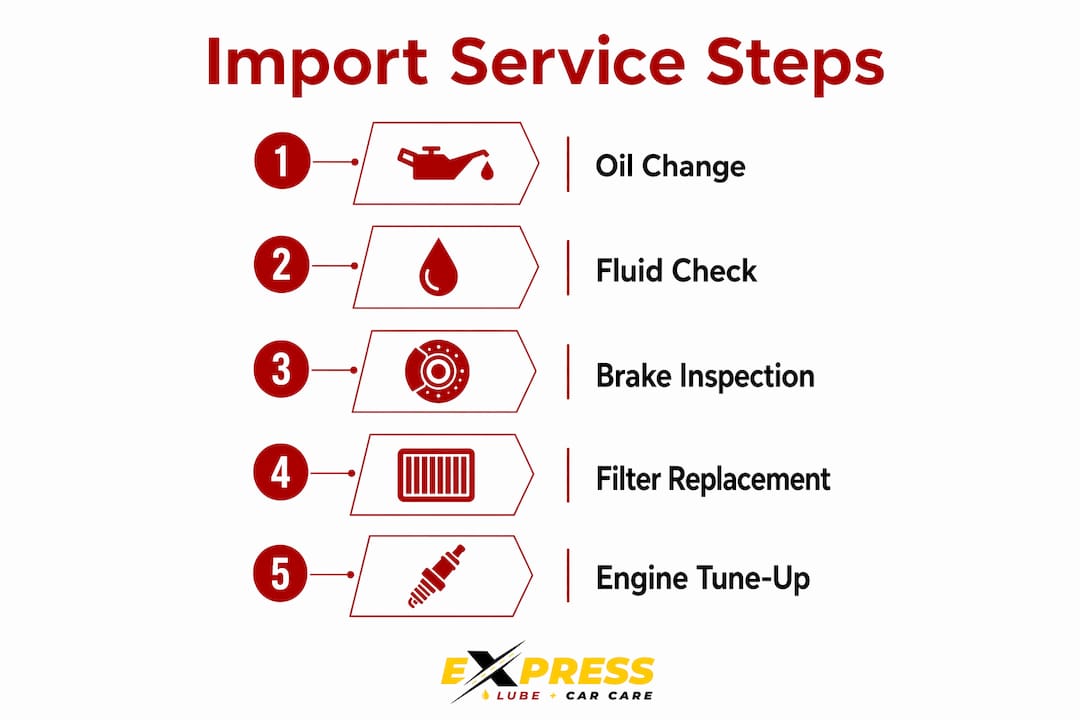 Import Service Steps

1 Oil Change

2 Fluid Check

3 Brake Inspection

4 Filter Replacement

5 Engine Tune-Up

EXPRESS
LUBE + CAR CARE