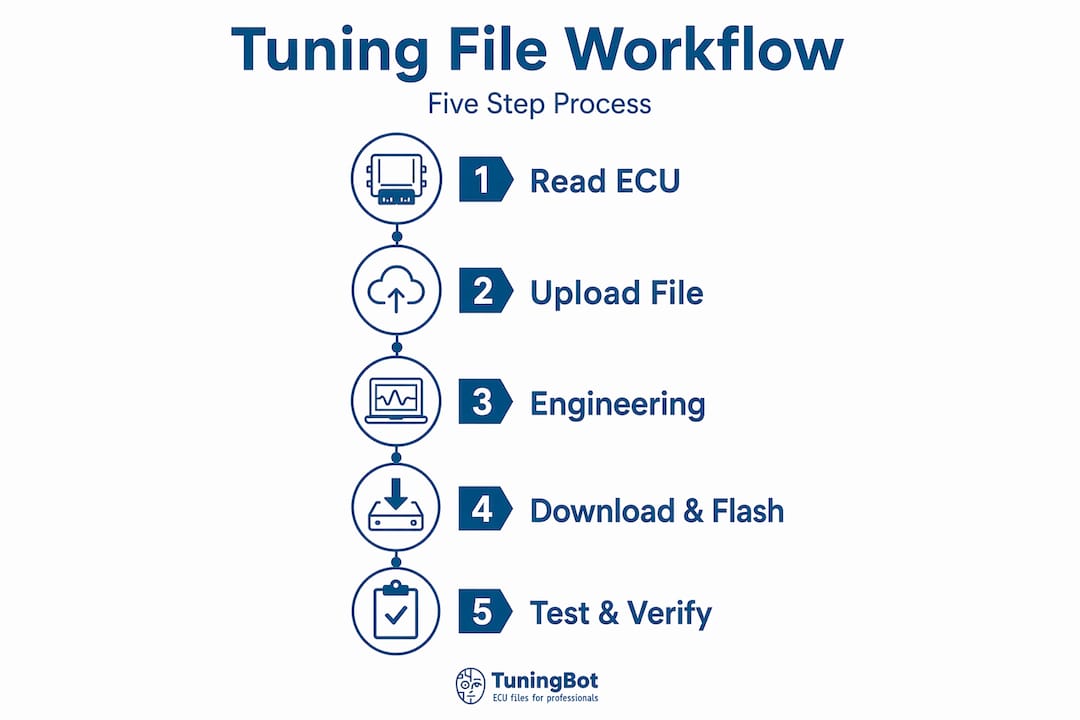 Tuning File Workflow

Five Step Process

1 Read ECU

2 Upload File

3 Engineering

4 Download & Flash

5 Test & Verify

TuningBot
ECU files for professionals