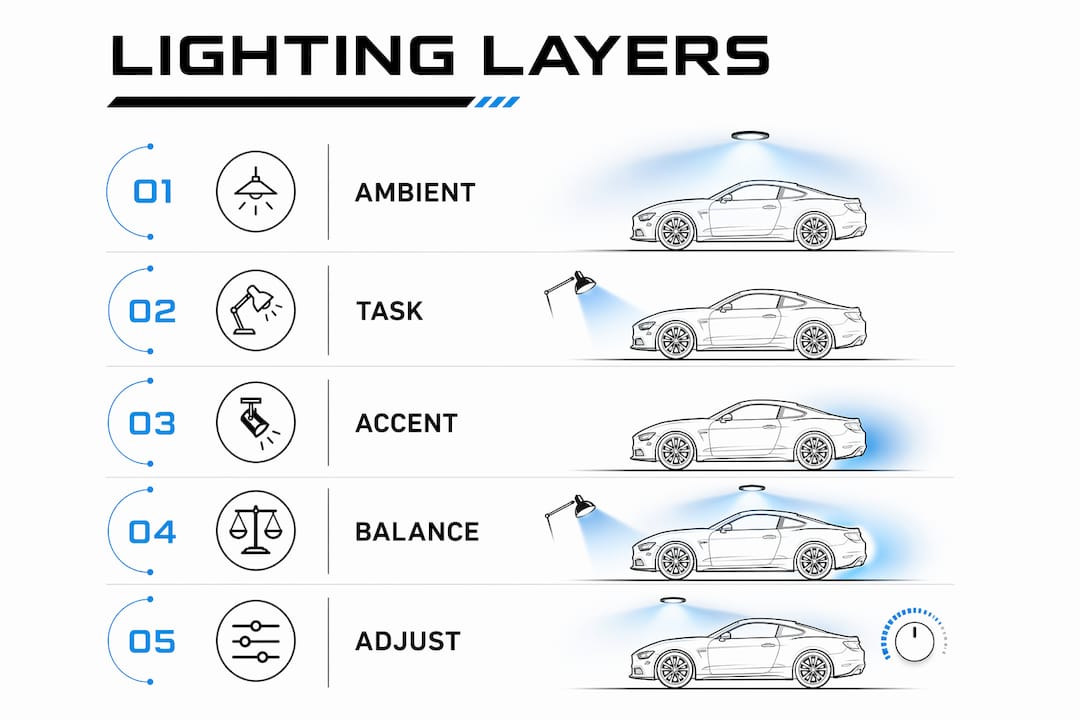 LIGHTING LAYERS

01 AMBIENT

02 TASK

03 ACCENT

04 BALANCE

05 ADJUST