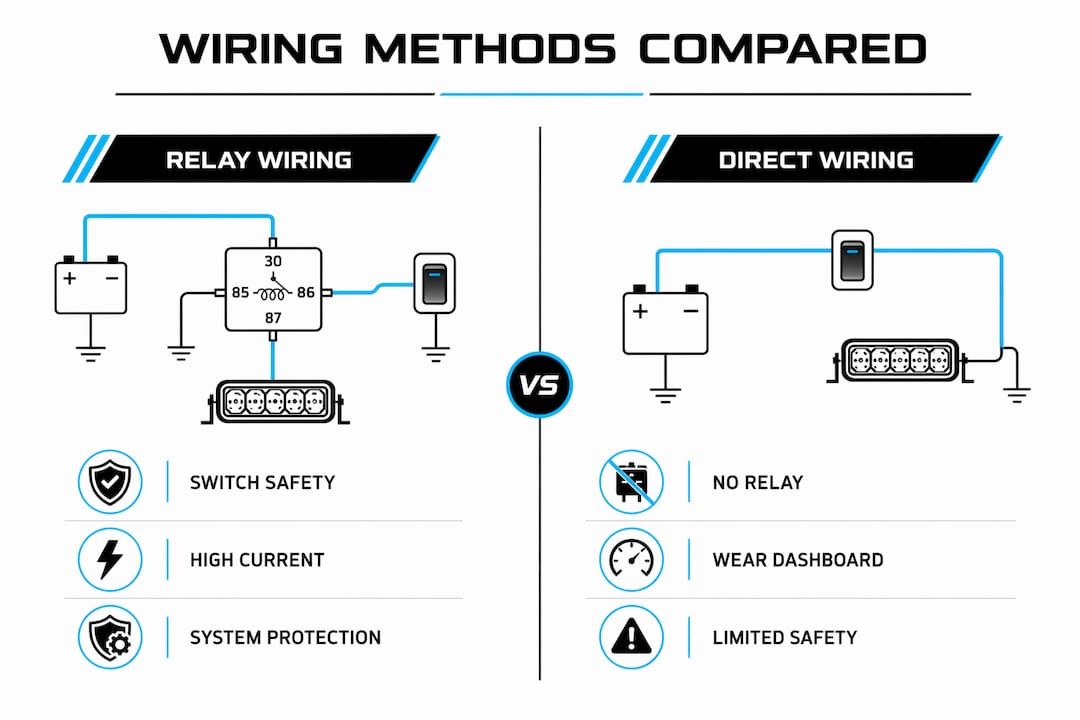 WIRING METHODS COMPARED

RELAY WIRING

+ −

30

85

86

87

SWITCH SAFETY

HIGH CURRENT

SYSTEM PROTECTION

VS

DIRECT WIRING

+ −

NO RELAY

WEAR DASHBOARD

LIMITED SAFETY