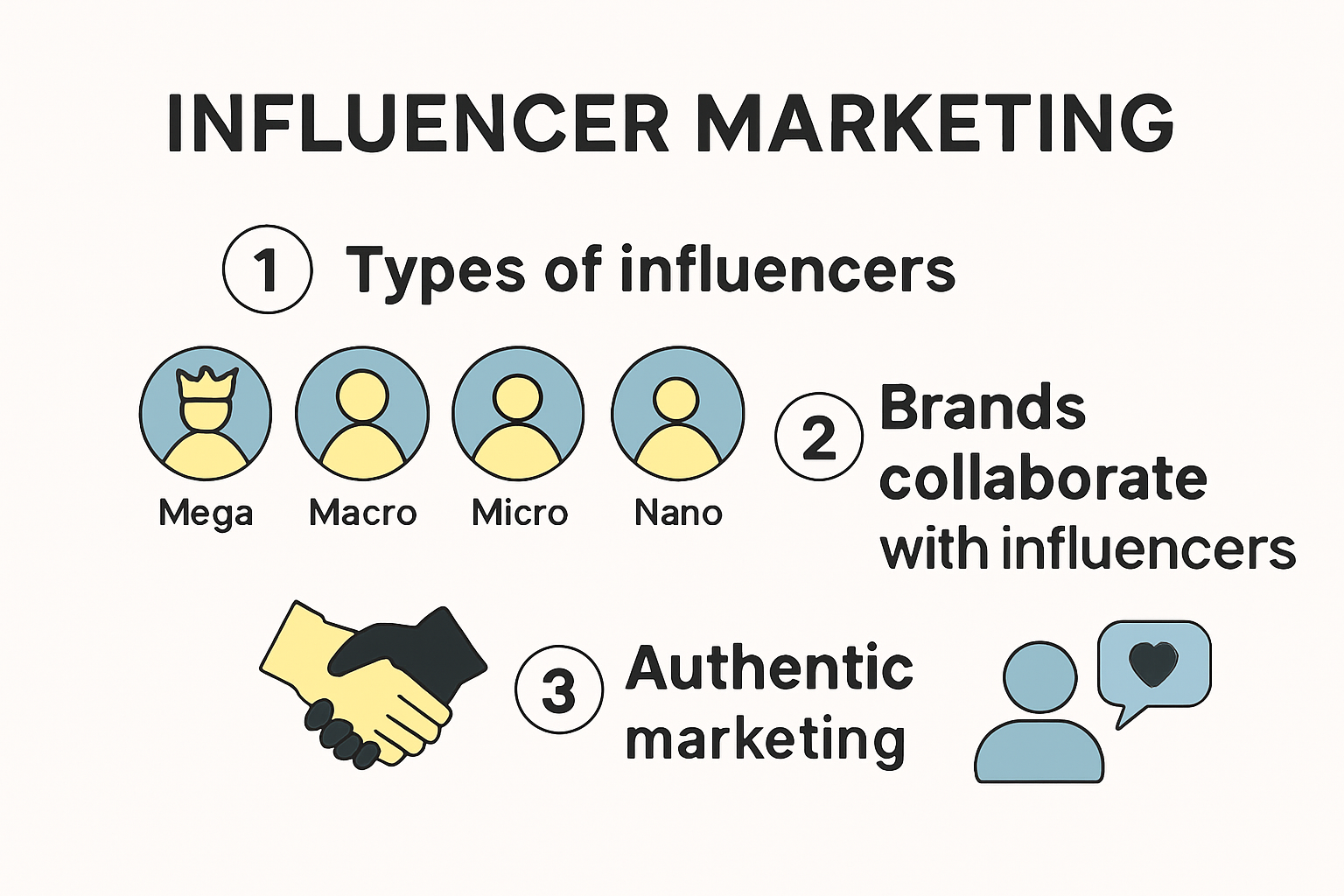 INFLUENCER MARKETING

1 Types of influencers

Mega Macro Micro Nano

2 Brands collaborate with influencers

3 Authentic marketing