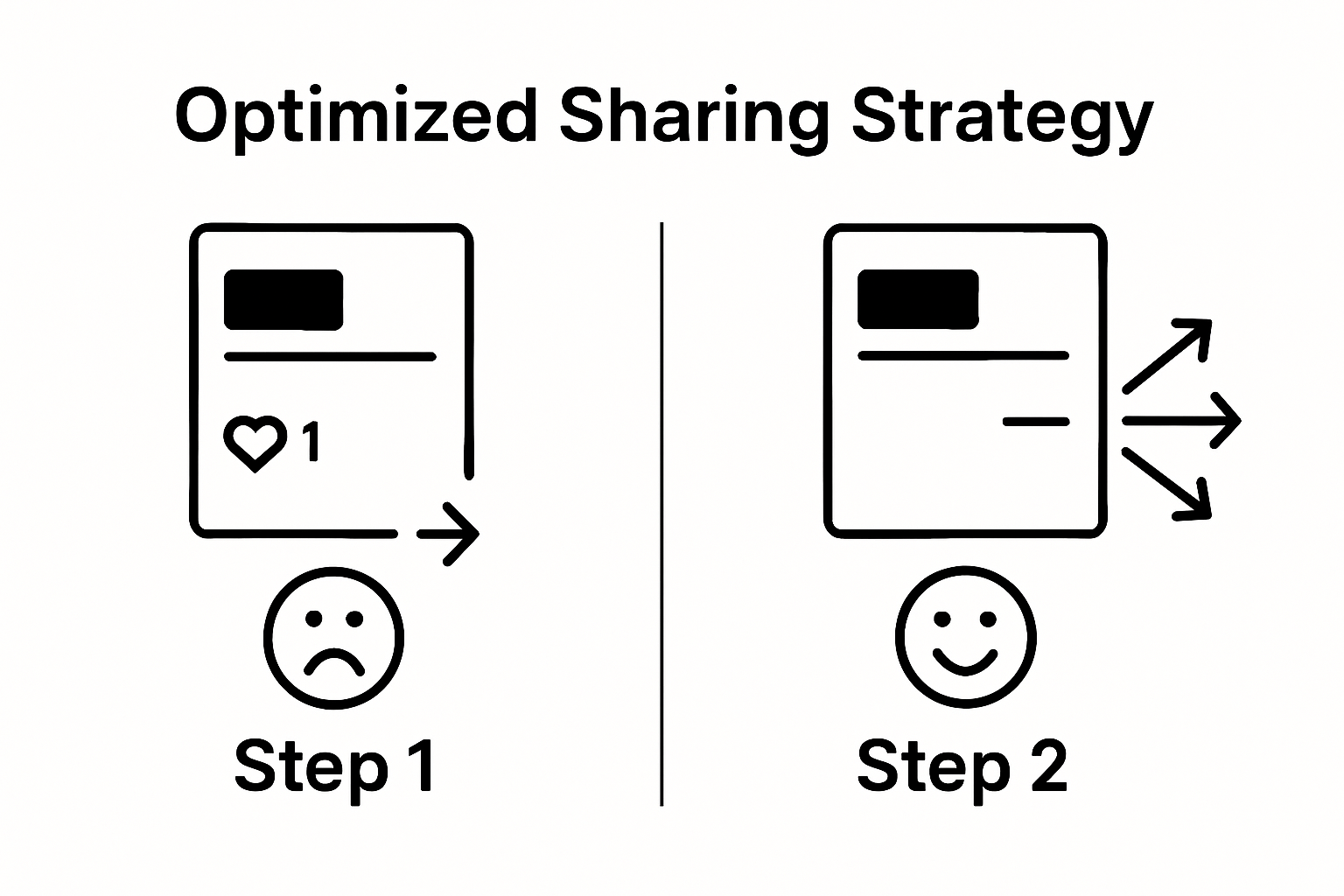 Optimized Sharing Strategy

1

Step 1

Step 2