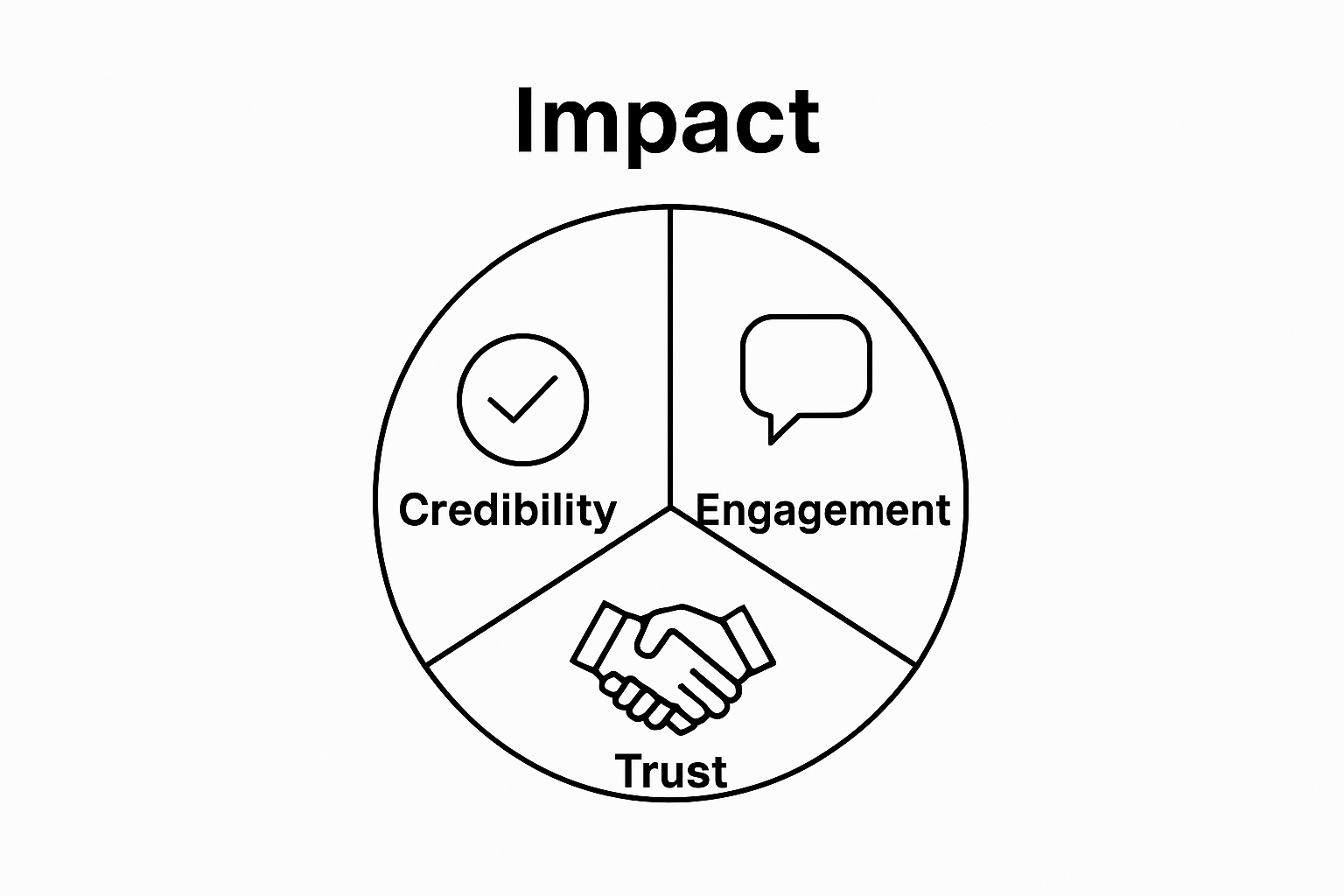 Impact

Credibility

Engagement

Trust