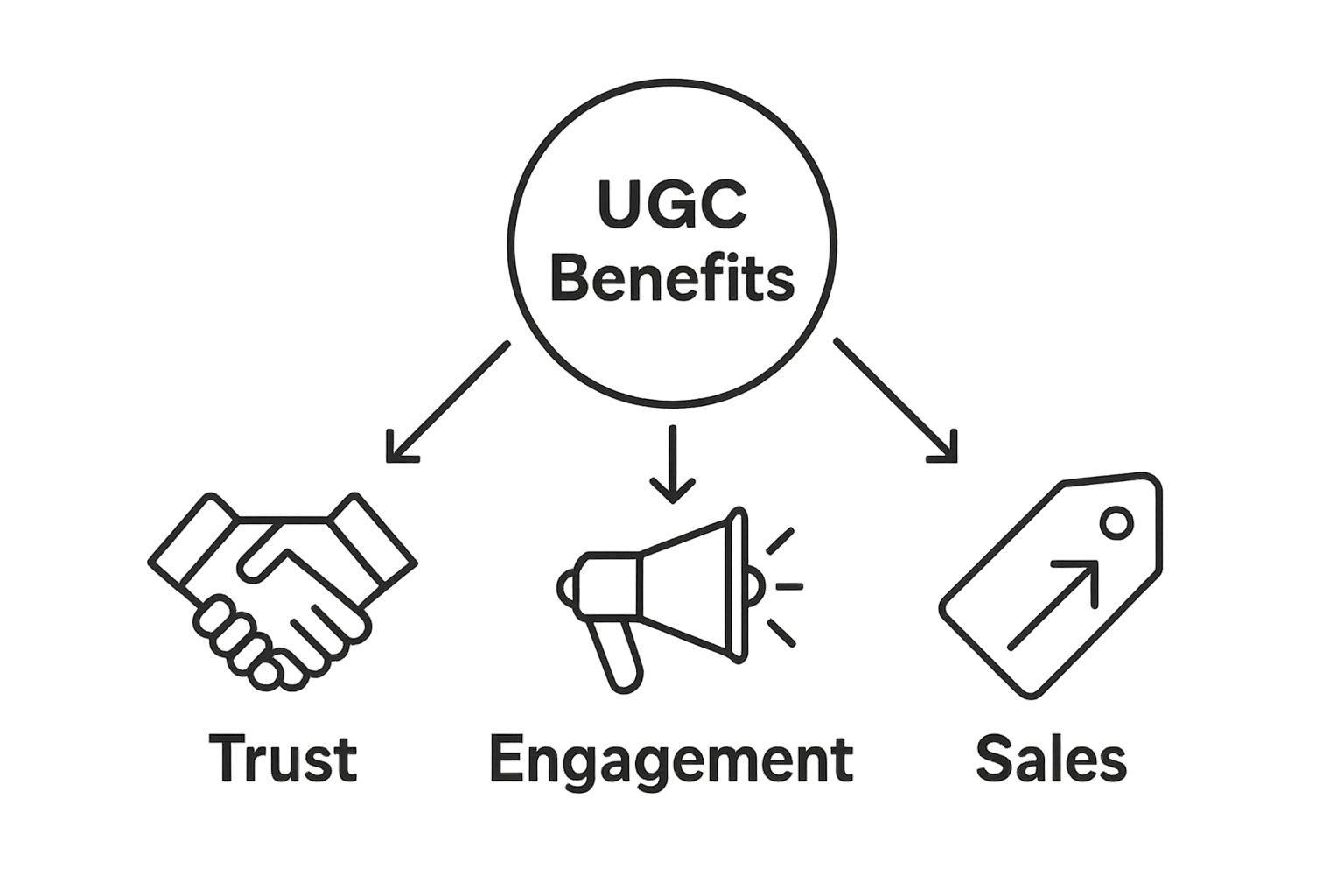 UGC Benefits

Trust

Engagement

Sales