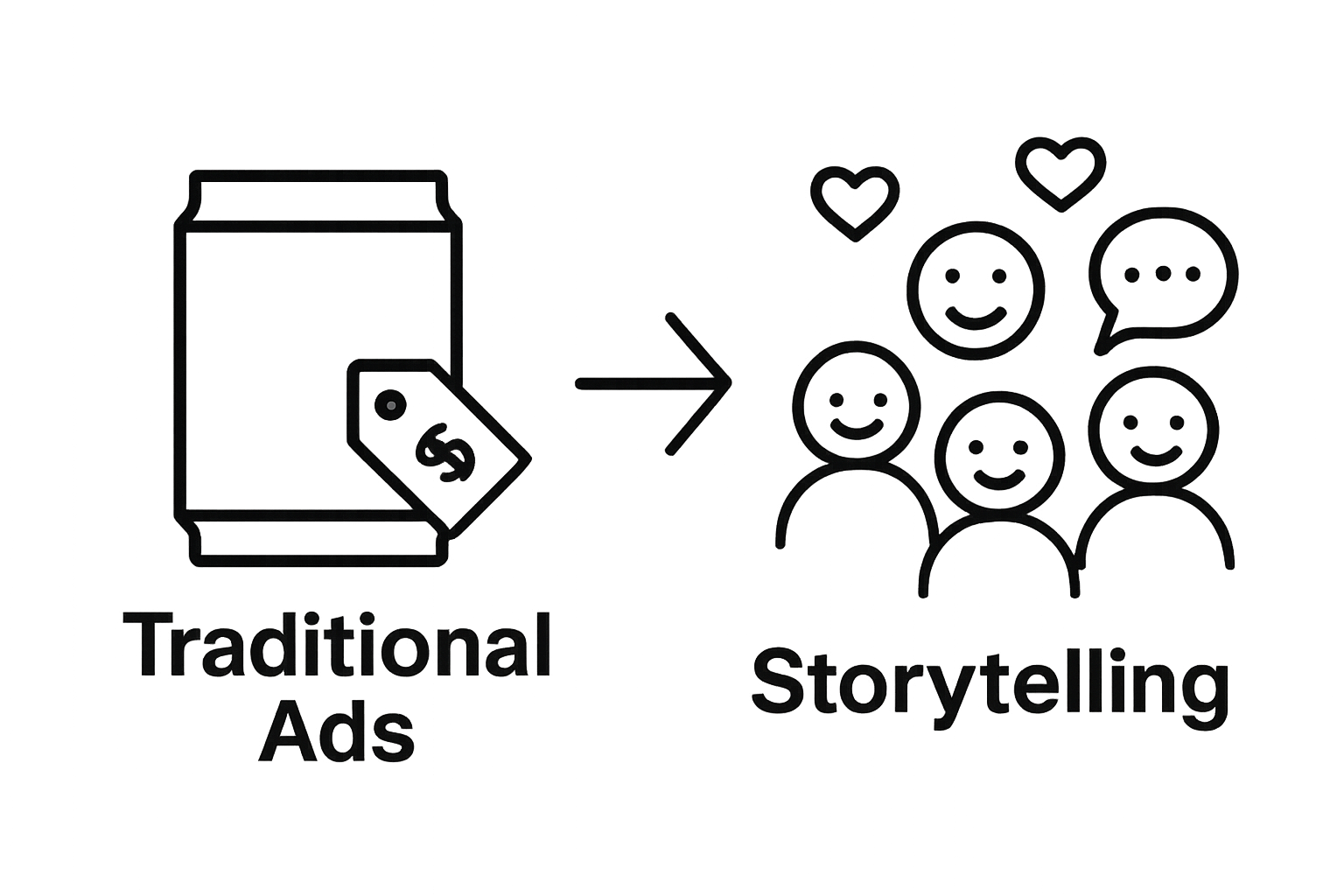 $

Traditional Ads

Storytelling