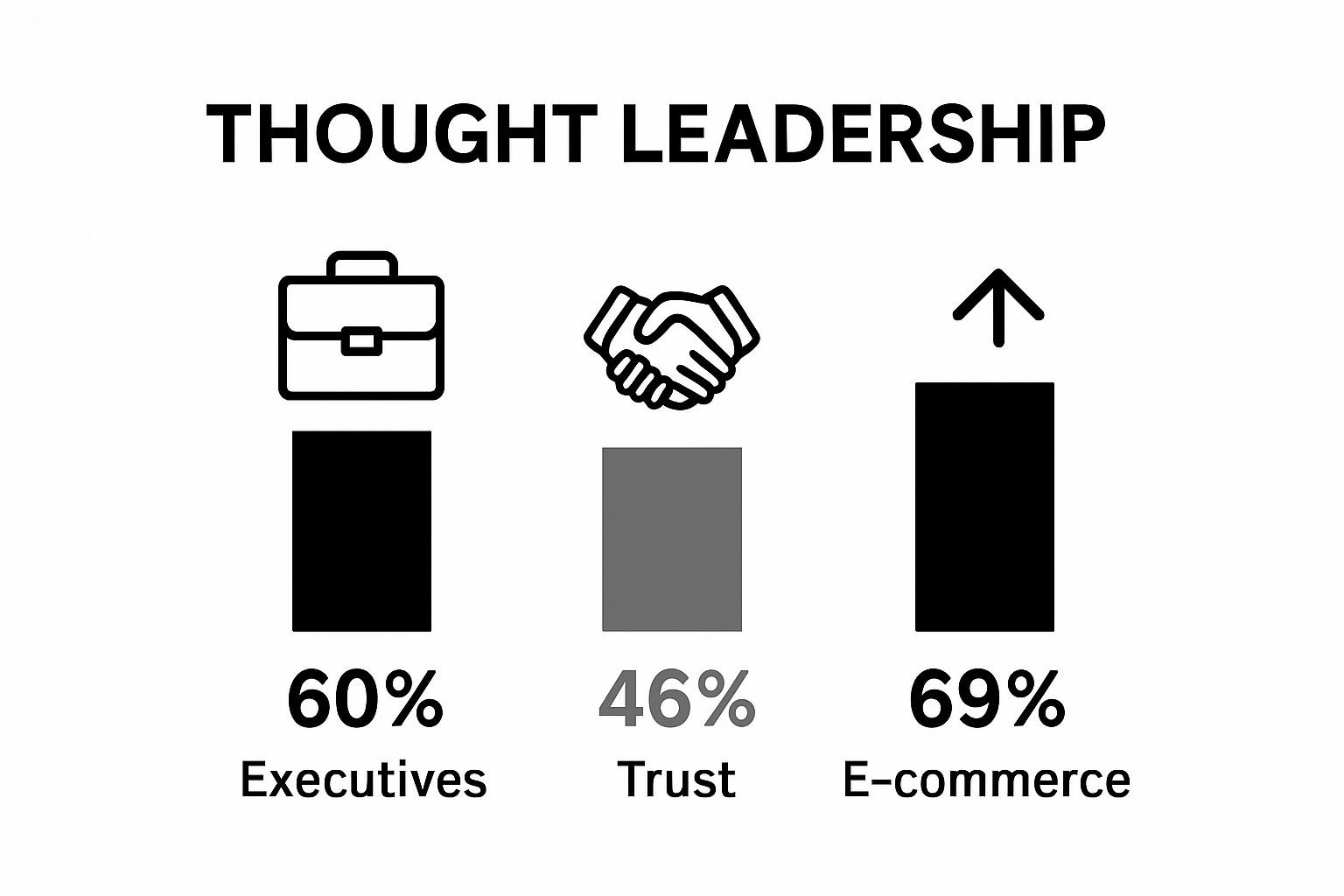 THOUGHT LEADERSHIP

60%
Executives

46%
Trust

69%
E-commerce