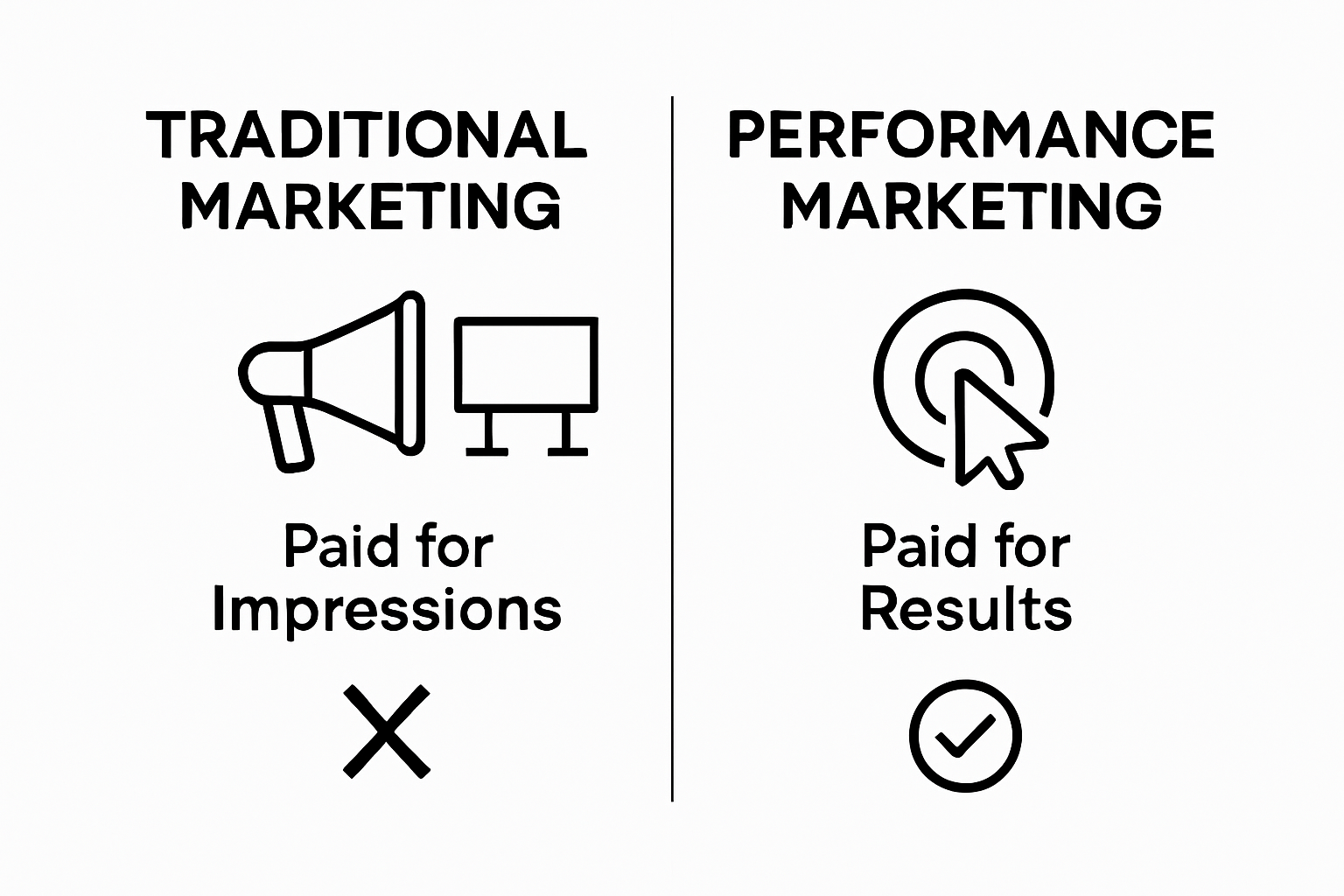 TRADITIONAL MARKETING

Paid for Impressions

PERFORMANCE MARKETING

Paid for Results