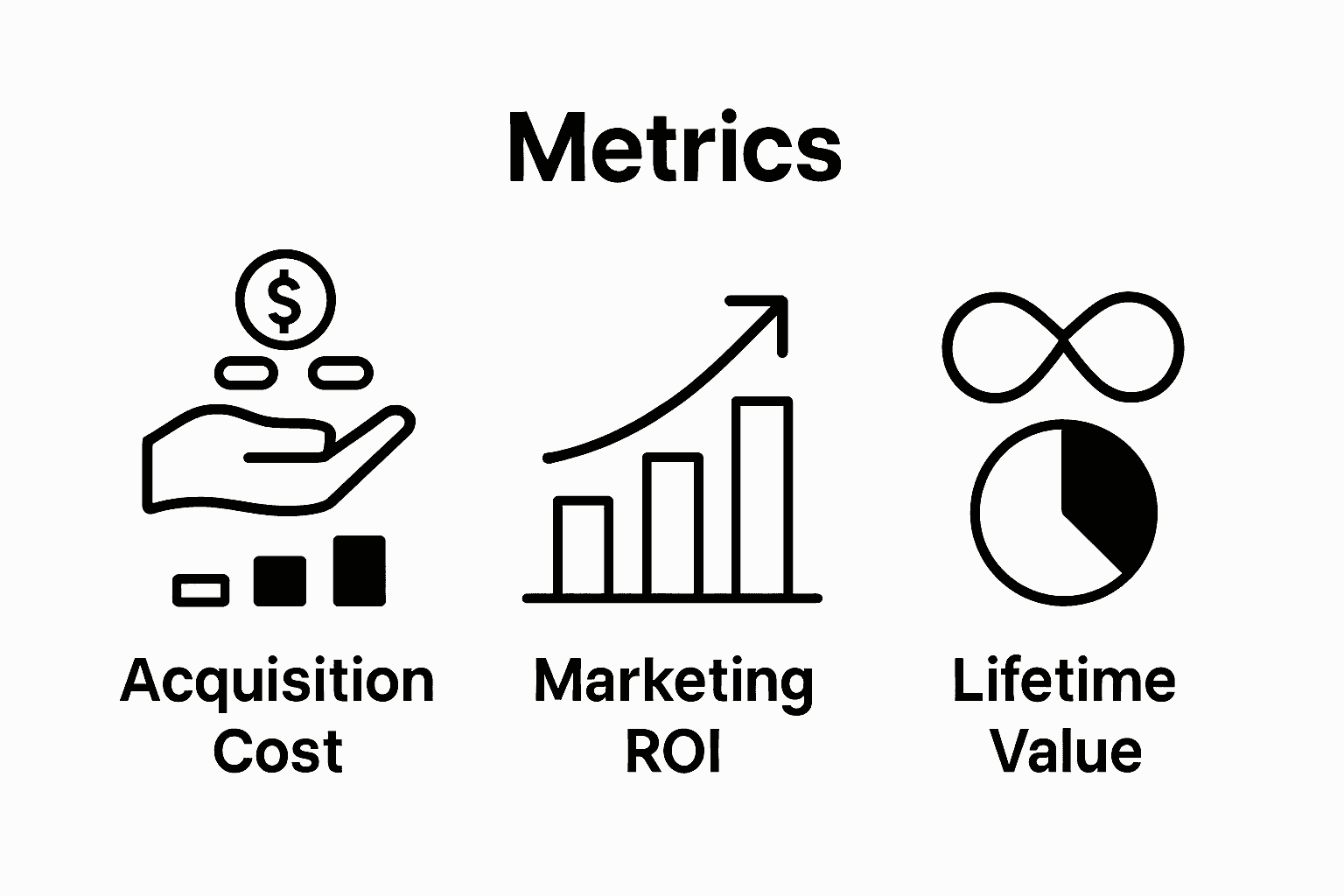 Metrics

$

Acquisition Cost

Marketing ROI

Lifetime Value