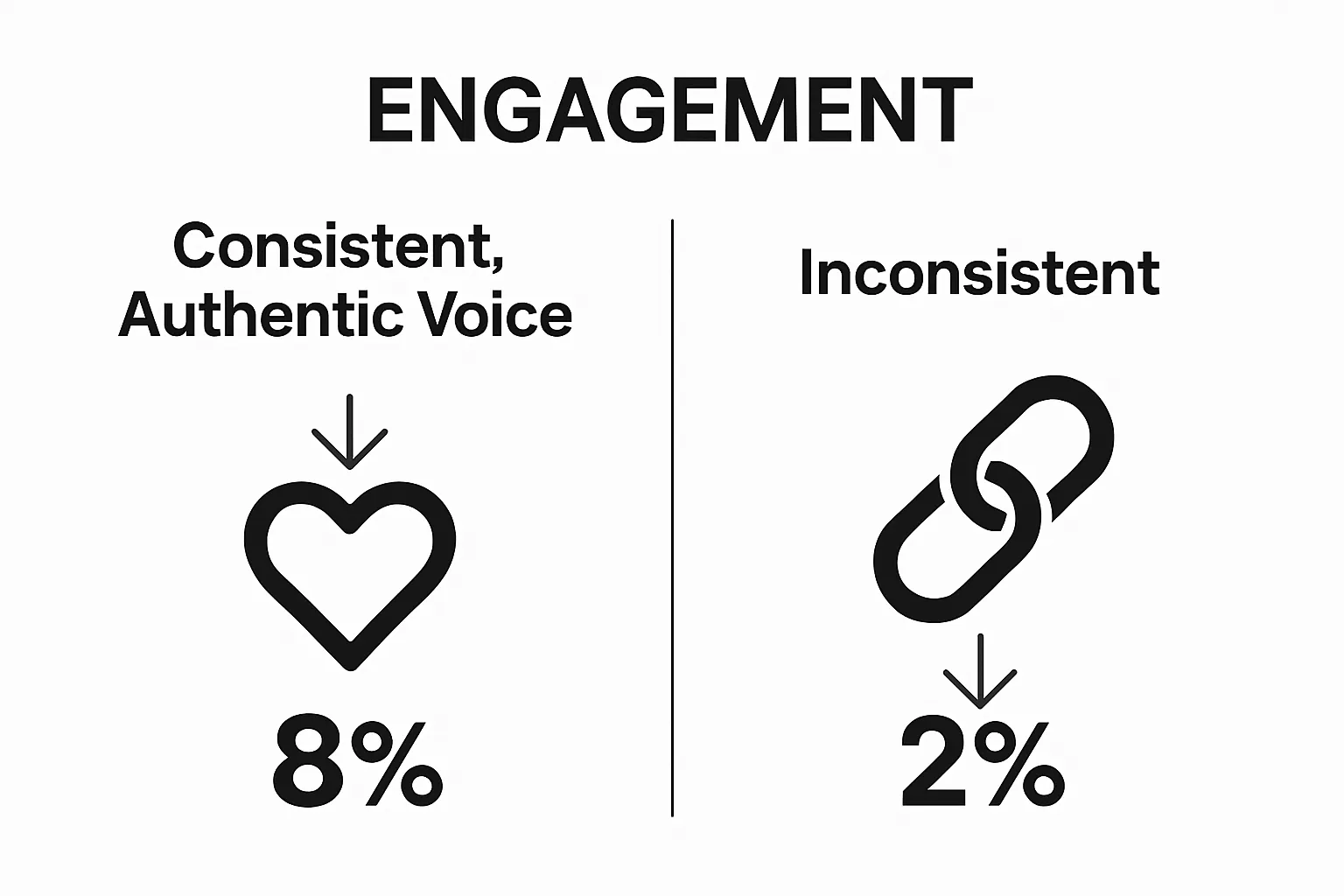 ENGAGEMENT

Consistent, Authentic Voice

8%

Inconsistent

2%