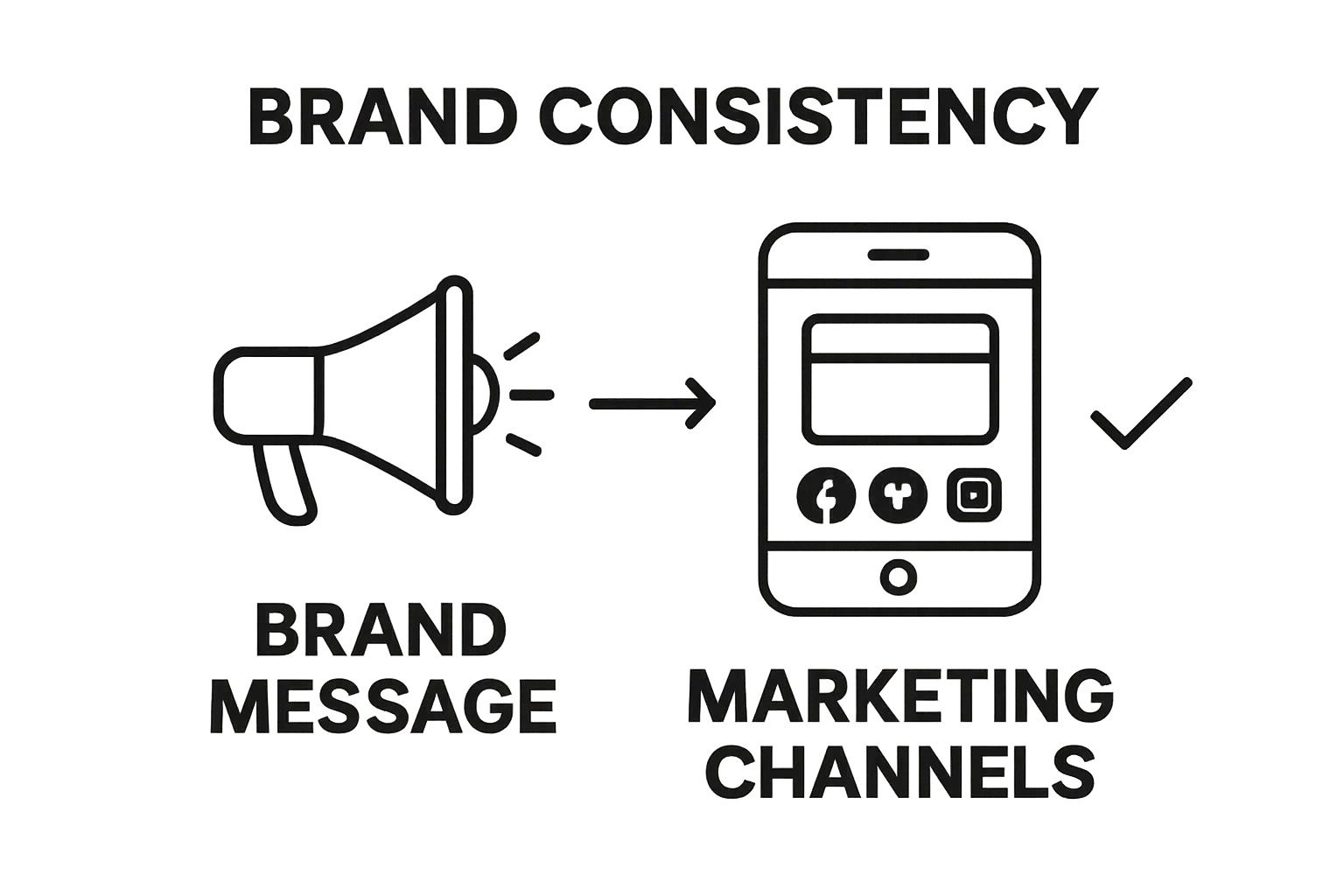 BRAND CONSISTENCY

BRAND MESSAGE

MARKETING CHANNELS