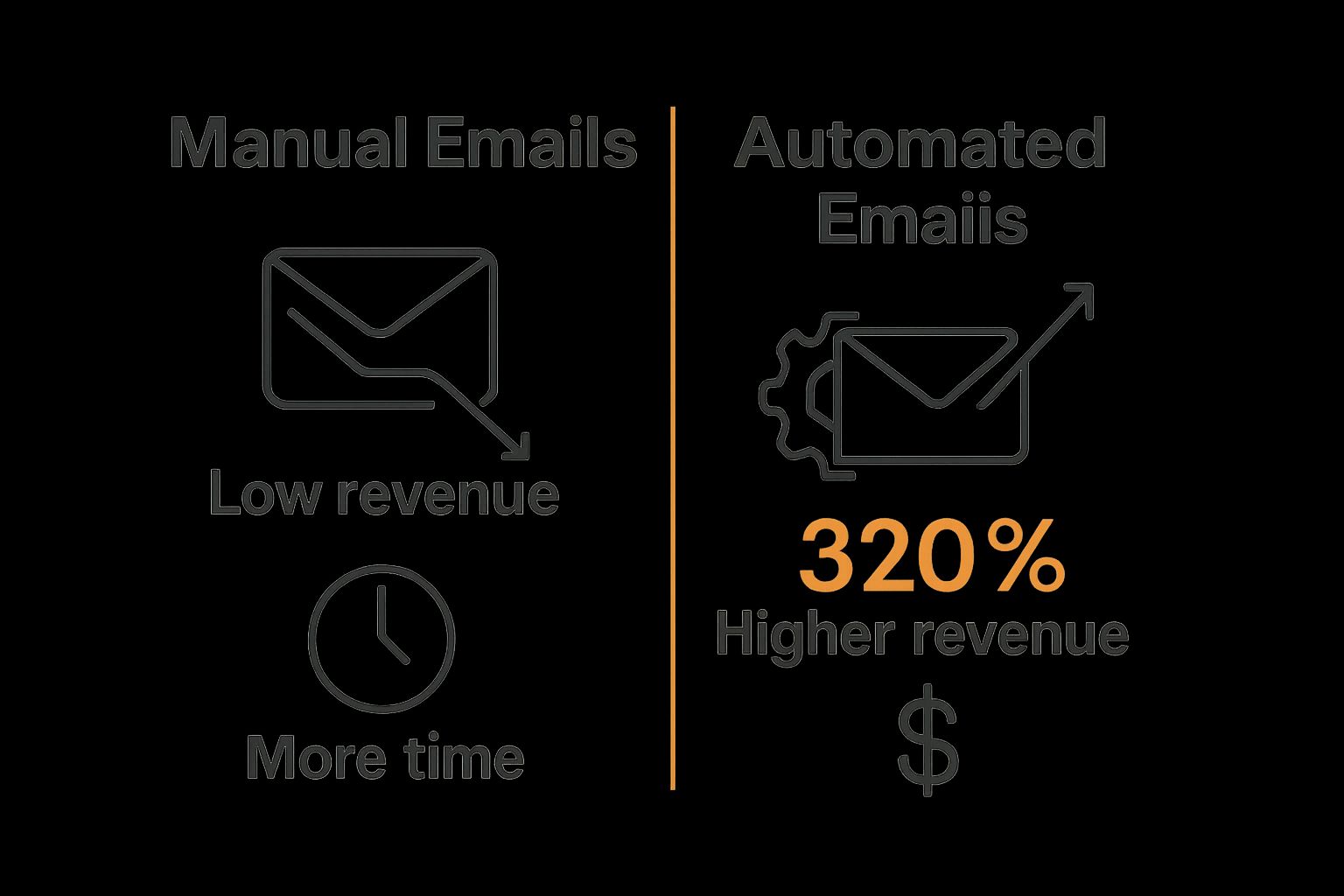 Manual Emails

Low revenue

More time

Automated Emaiis

320%

Higher revenue

$