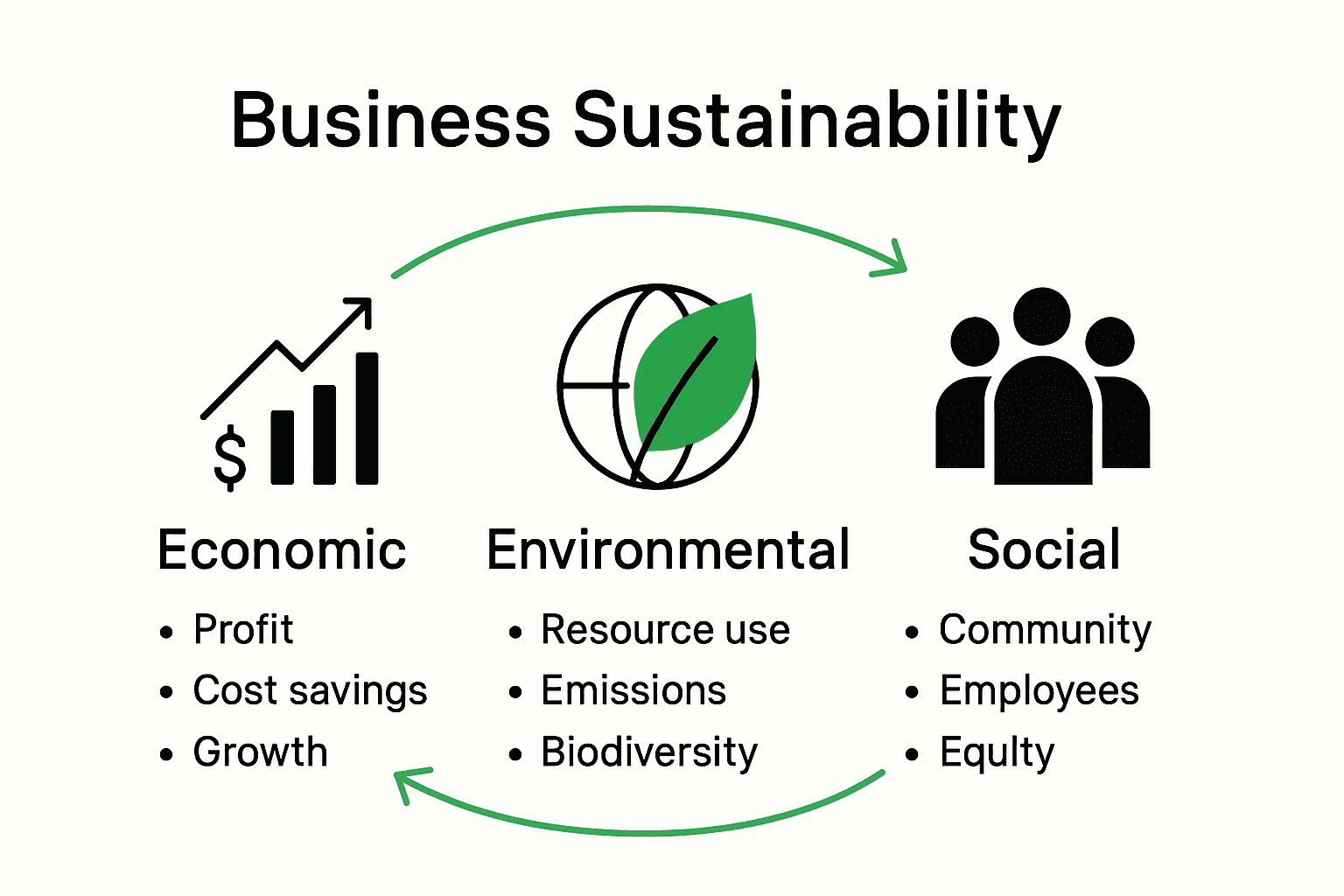 Business Sustainability

$

Economic
• Profit
• Cost savings
• Growth

Environmental
• Resource use
• Emissions
• Biodiversity

Social
• Community
• Employees
• Equlty