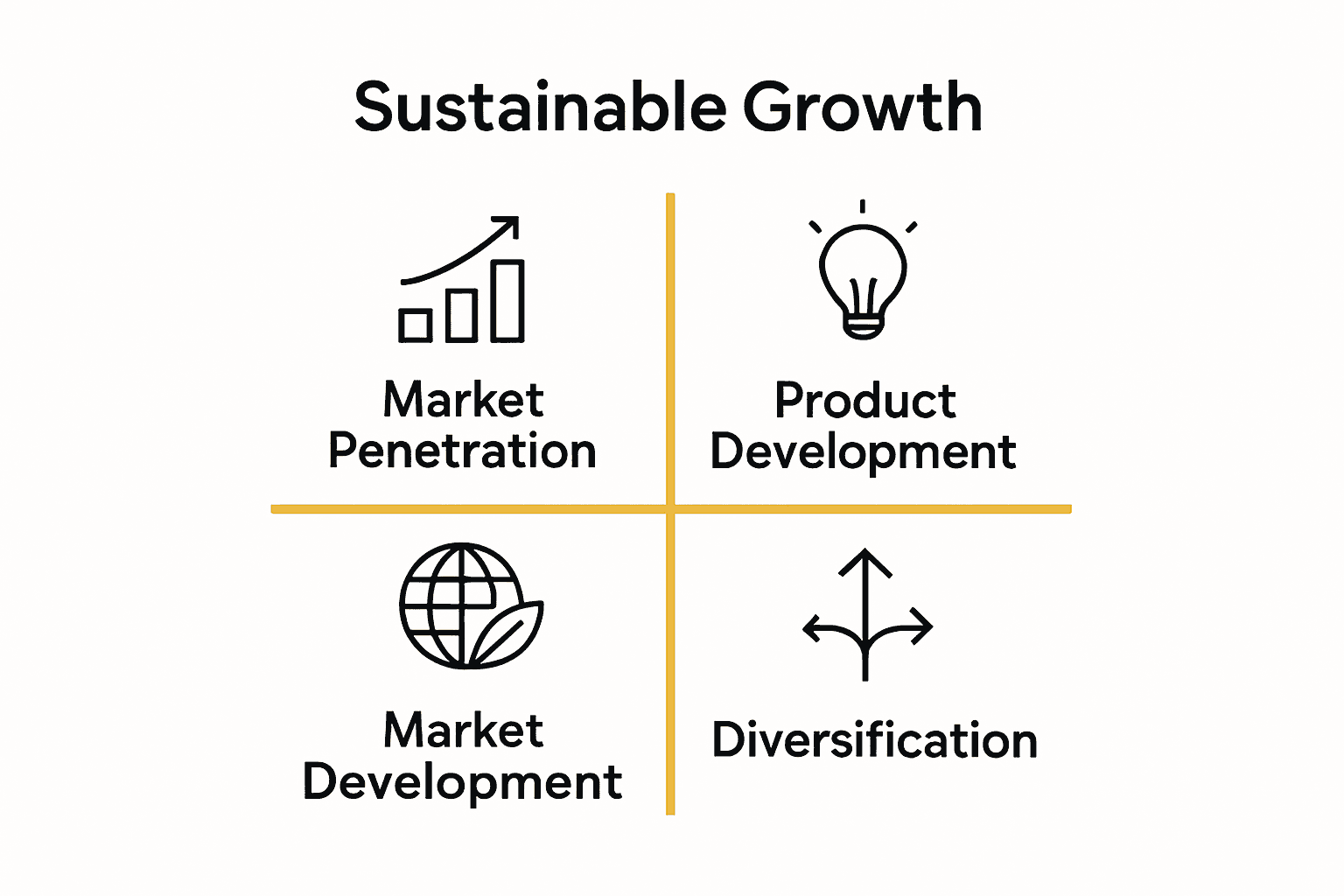 Sustainable Growth

Market Penetration

Product Development

Market Development

Diversification